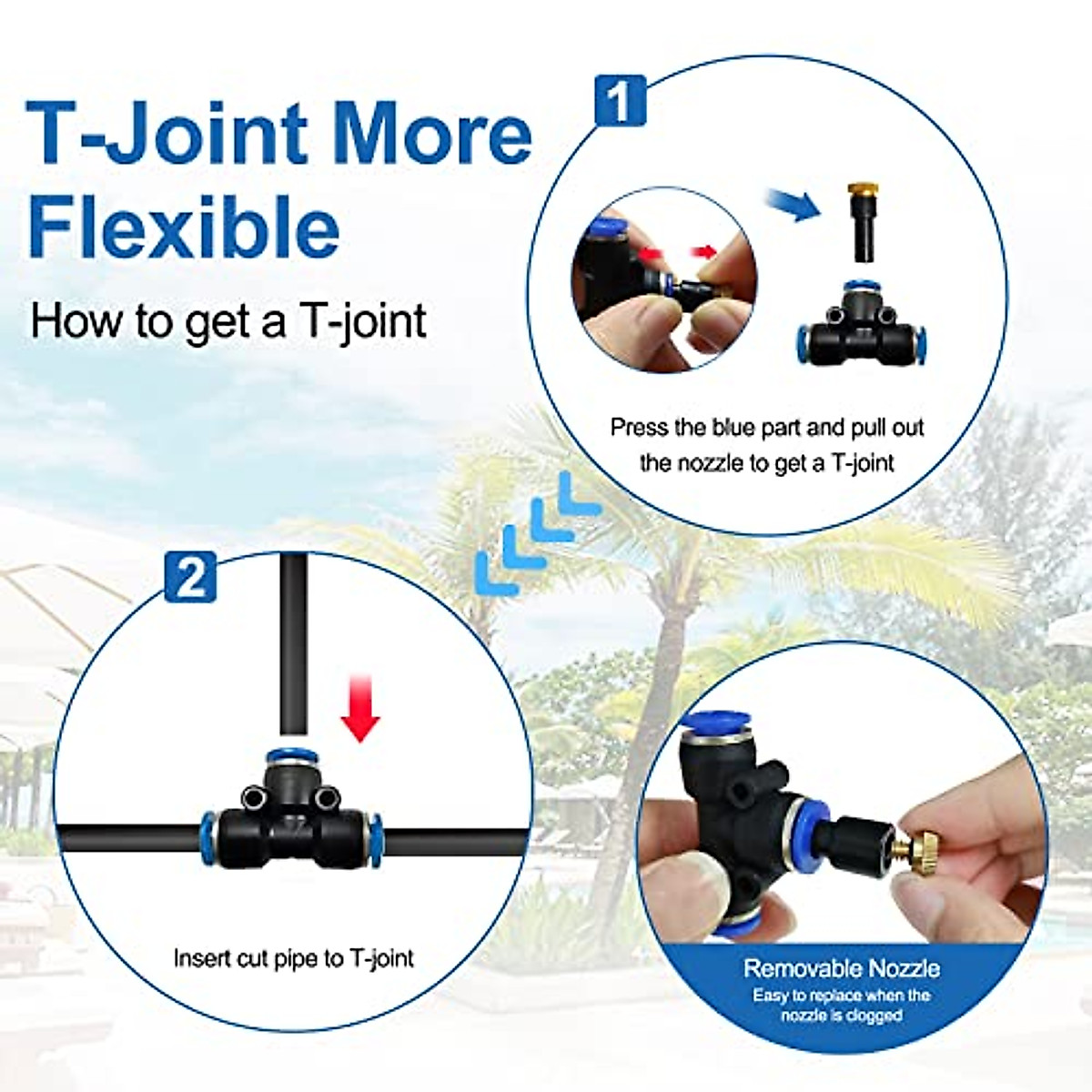 T-Joint More Flexible

How to get a T-joint

1

Press the blue part and pull out the nozzle to get a T-joint

2

Insert cut pipe to T-joint

Removable Nozzle

Easy to replace when the nozzle is clogged