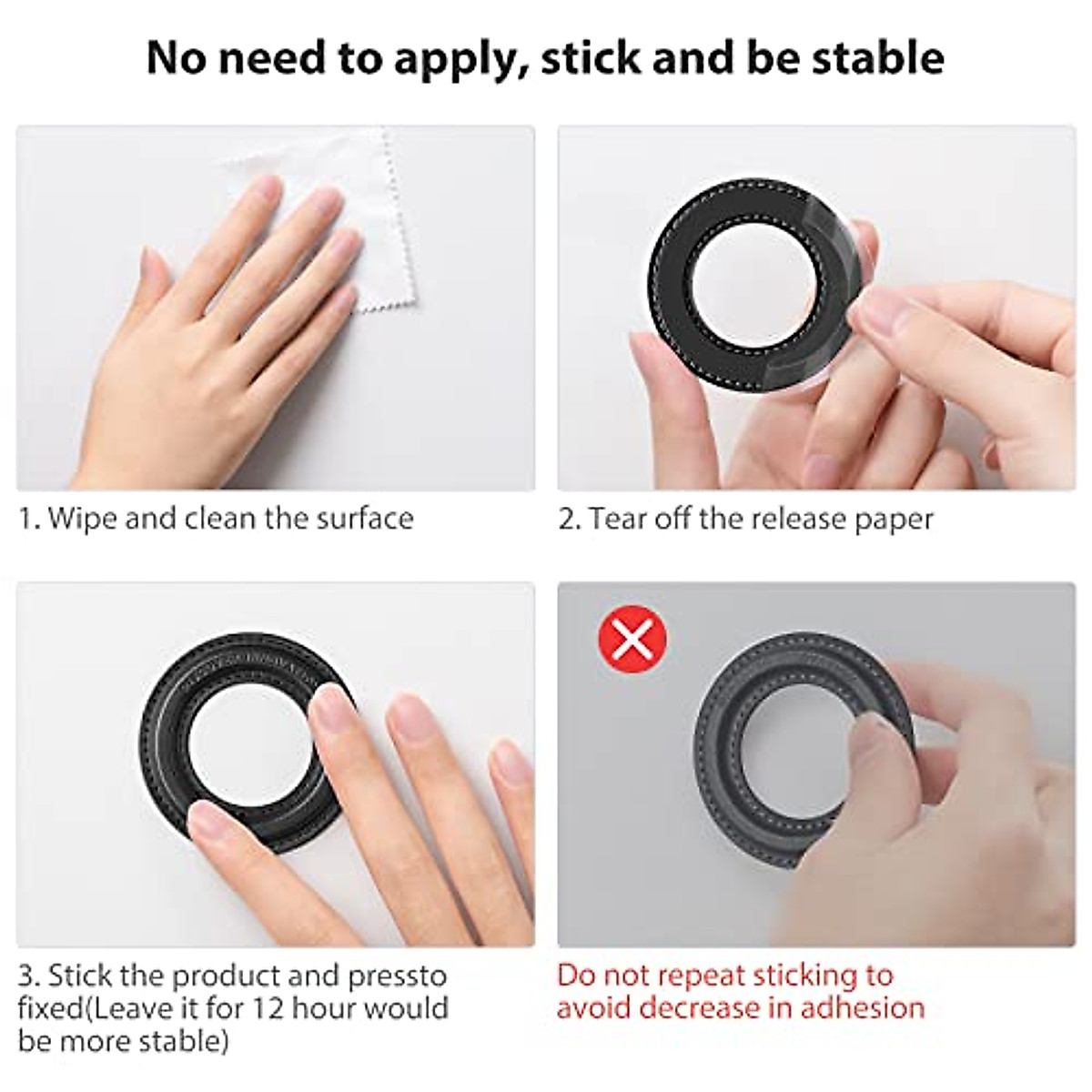 No need to apply, stick and be stable

1. Wipe and clean the surface

2. Tear off the release paper

3. Stick the product and pressto fixed(Leave it for 12 hour would be more stable)

Do not repeat sticking to avoid decrease in adhesion