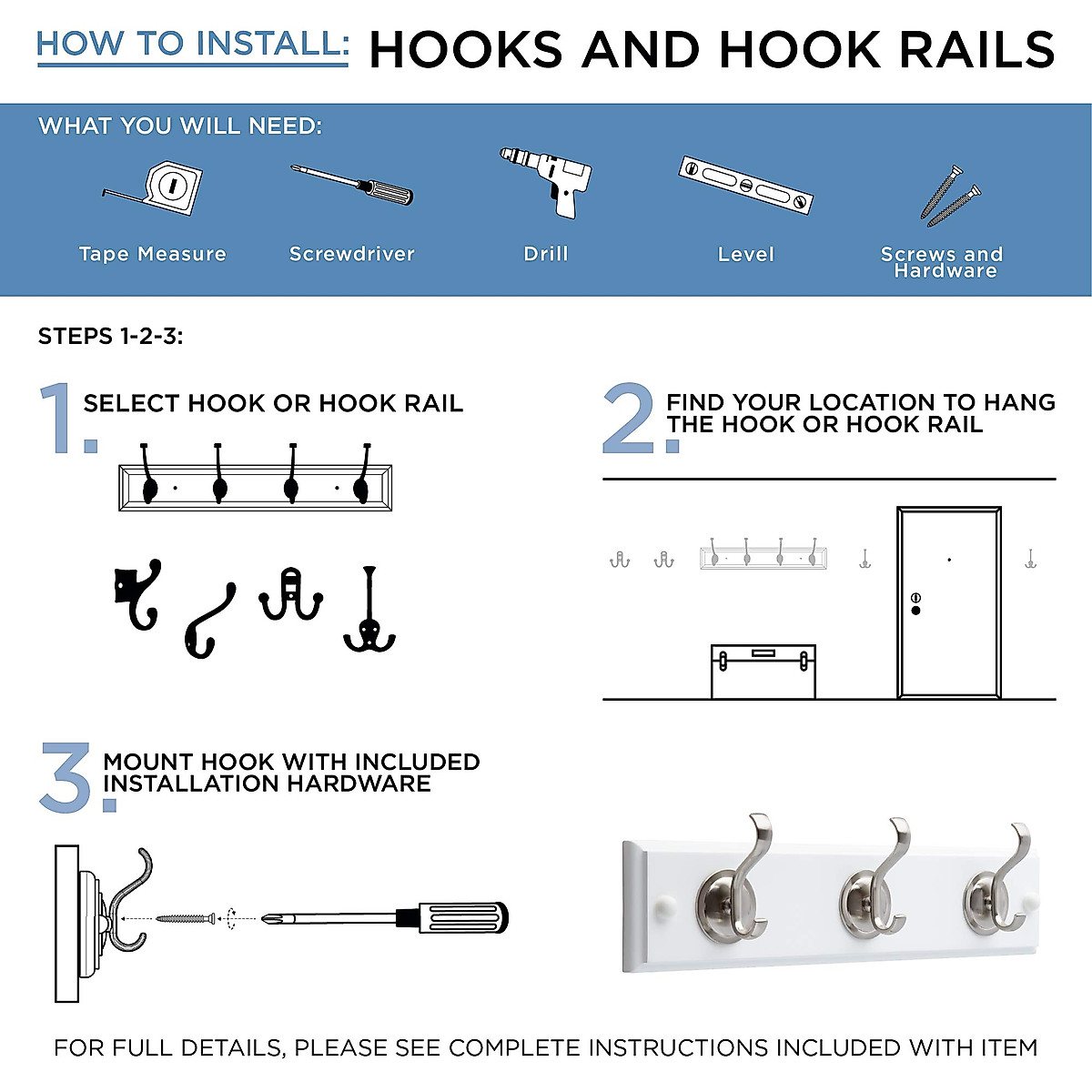 HOW TO INSTALL: HOOKS AND HOOK RAILS

WHAT YOU WILL NEED:

Tape Measure

Screwdriver

Drill

Level

Screws and Hardware

STEPS 1-2-3:

1. SELECT HOOK OR HOOK RAIL

2. FIND YOUR LOCATION TO HANG THE HOOK OR HOOK RAIL

3. MOUNT HOOK WITH INCLUDED INSTALLATION HARDWARE

FOR FULL DETAILS, PLEASE SEE COMPLETE INSTRUCTIONS INCLUDED WITH ITEM