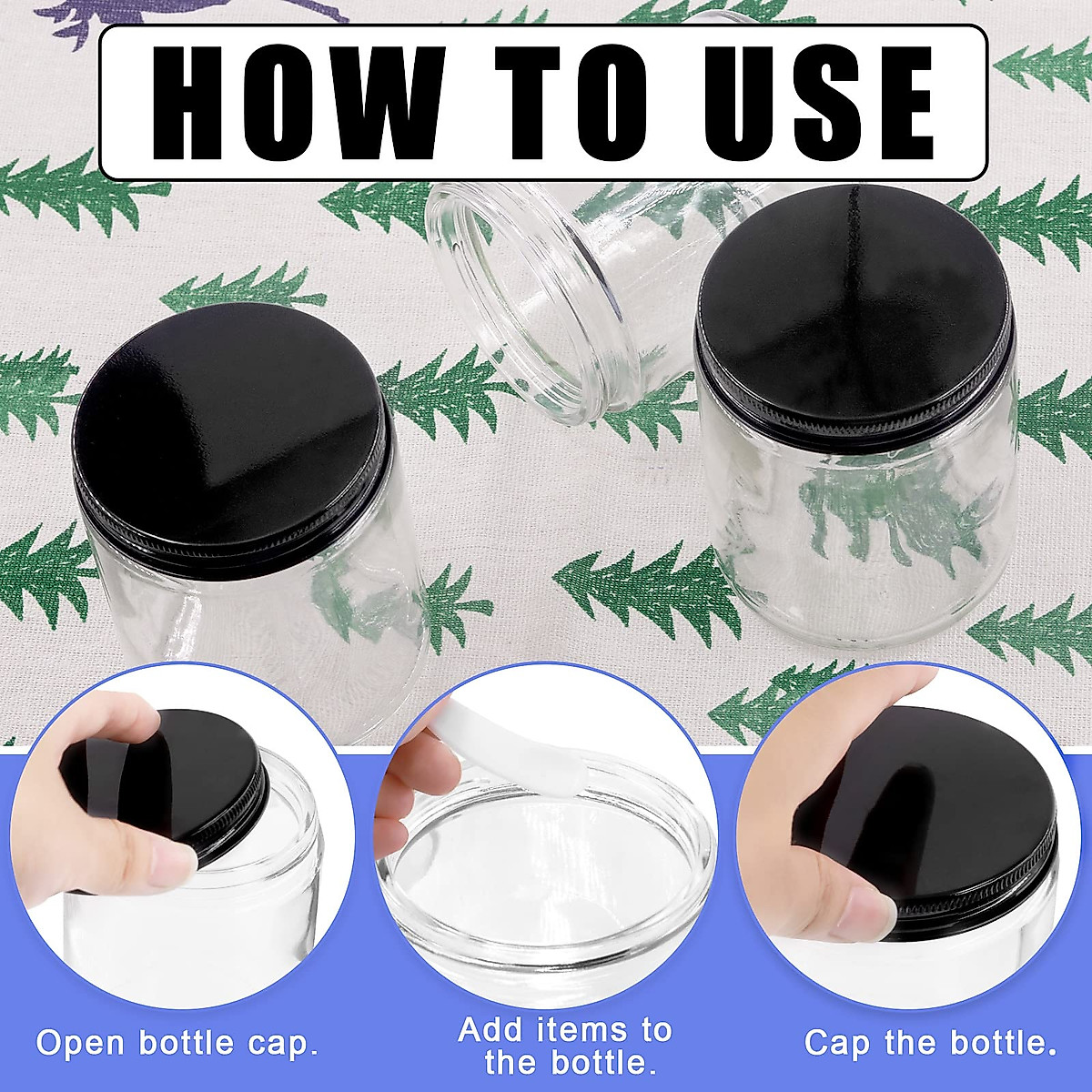 HOW TO USE

Open bottle cap.

Add items to the bottle.

Cap the bottle.