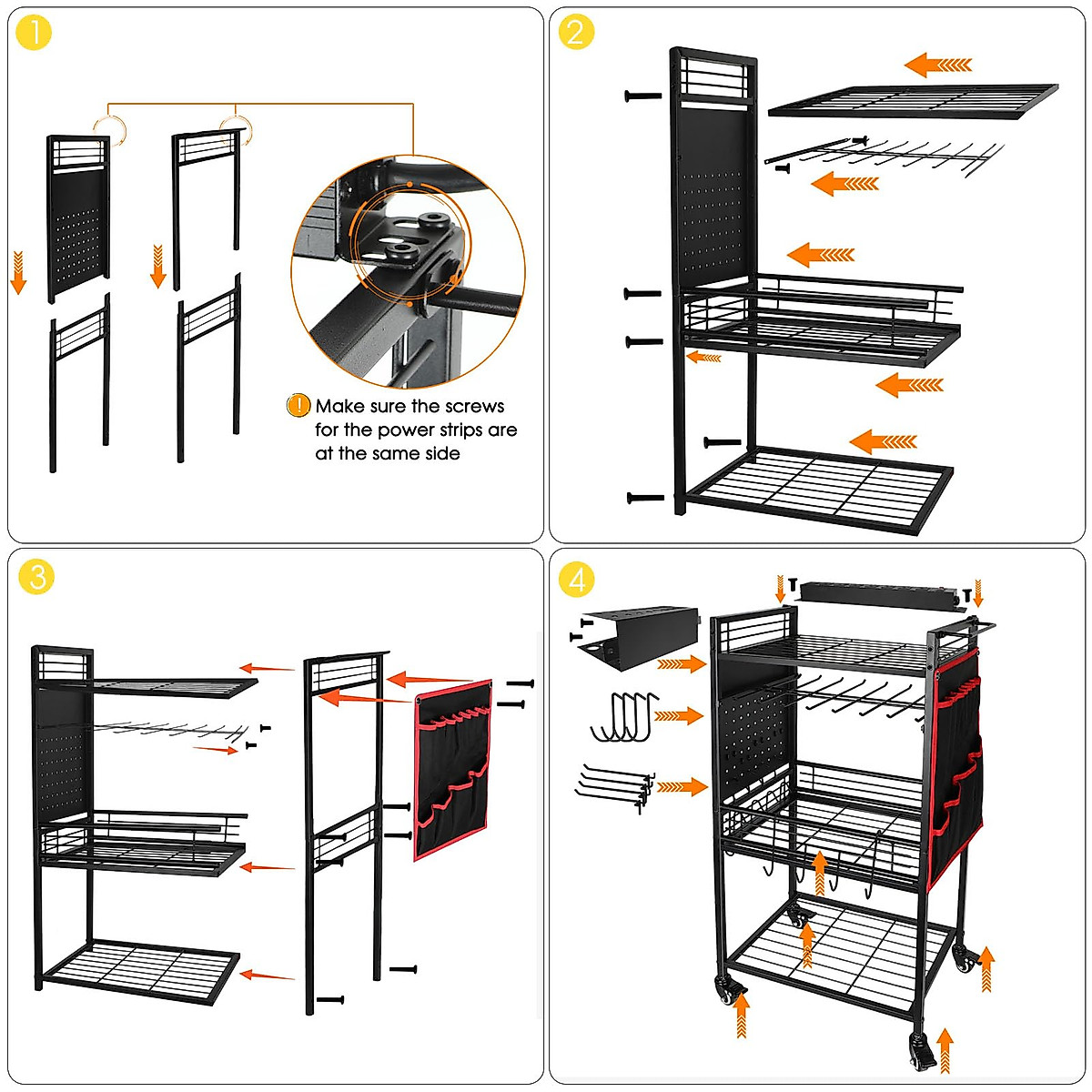 1

! Make sure the screws for the power strips are at the same side

2

3

4