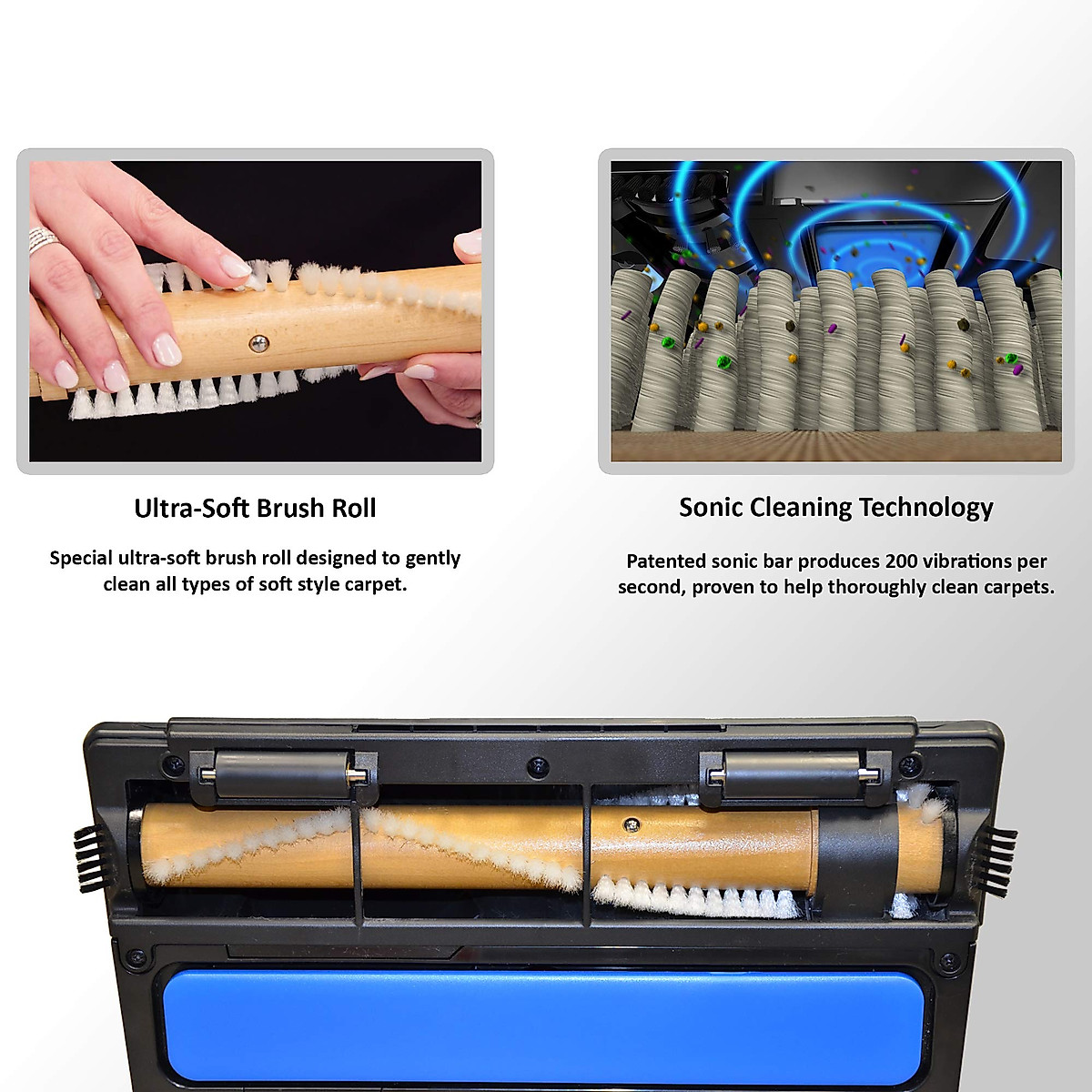 Ultra-Soft Brush Roll

Special ultra-soft brush roll designed to gently clean all types of soft style carpet.

Sonic Cleaning Technology

Patented sonic bar produces 200 vibrations per second, proven to help thoroughly clean carpets.