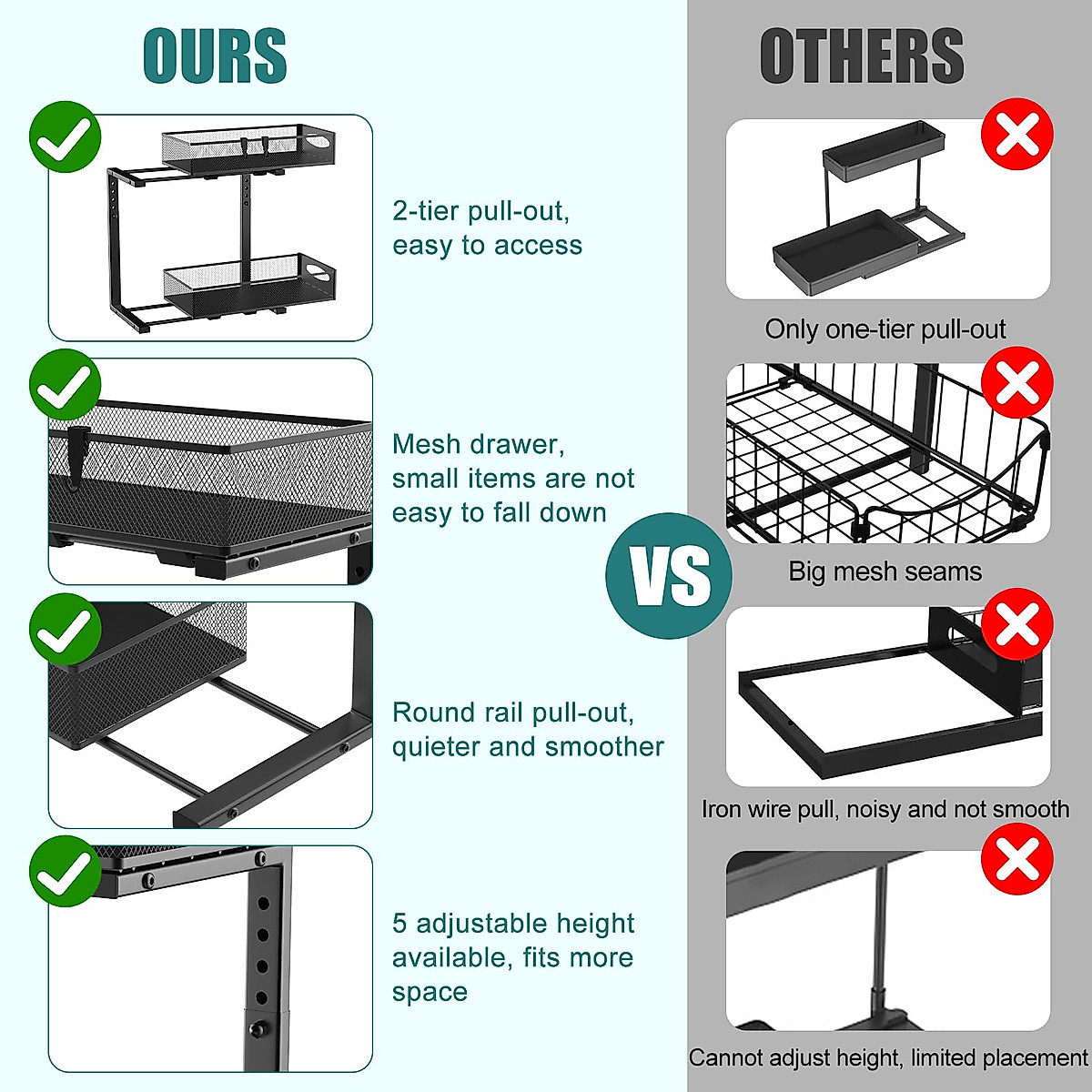 OURS

2-tier pull-out, easy to access

Mesh drawer, small items are not easy to fall down

Round rail pull-out, quieter and smoother

5 adjustable height available, fits more space

VS

OTHERS

Only one-tier pull-out

Big mesh seams

Iron wire pull, noisy and not smooth

Cannot adjust height, limited placement