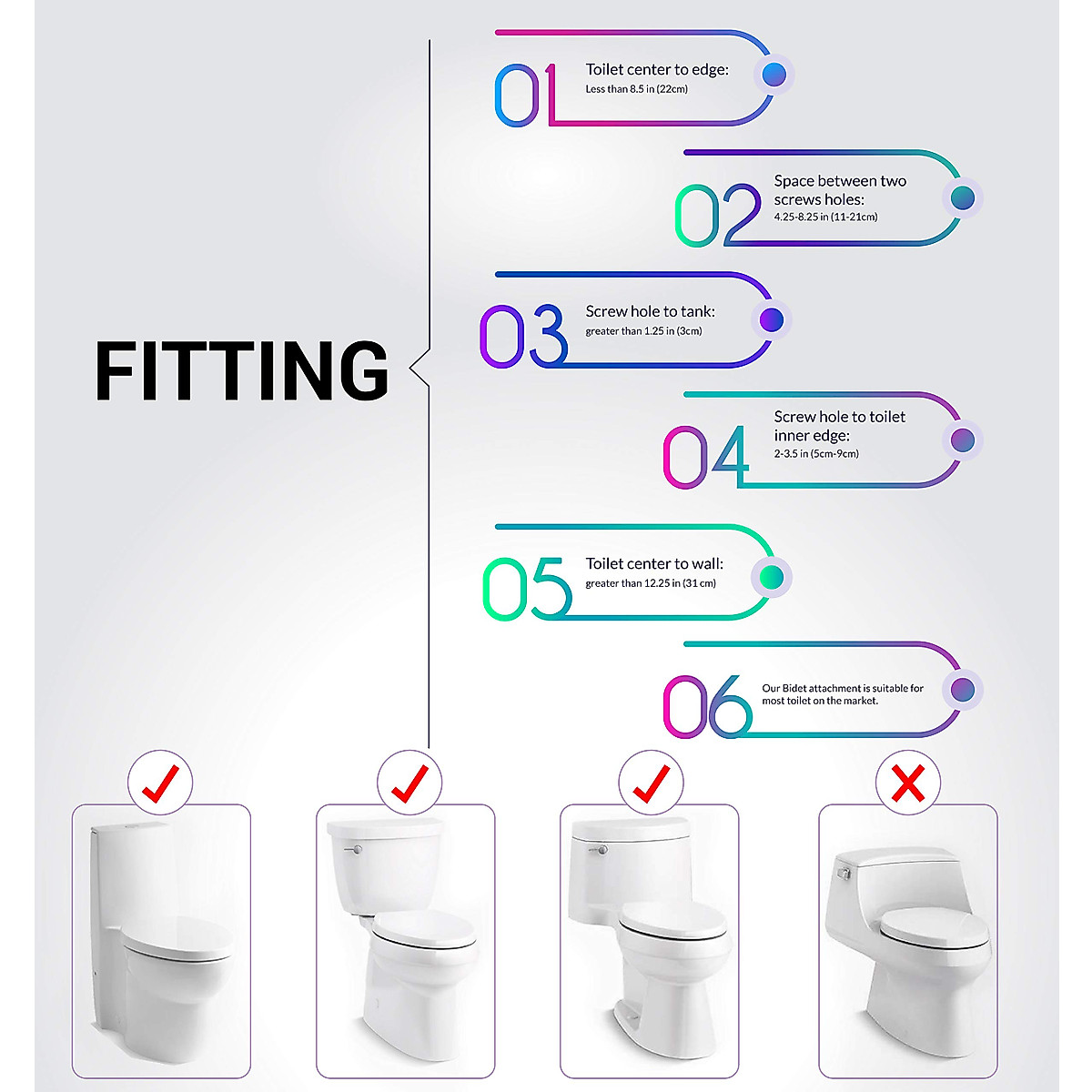 FITTING

01 Toilet center to edge:
Less than 8.5 in (22cm)

02 Space between two screws holes:
4.25-8.25 in (11-21cm)

03 Screw hole to tank:
greater than 1.25 in (3cm)

04 Screw hole to toilet inner edge:
2-3.5 in (5cm-9cm)

05 Toilet center to wall:
greater than 12.25 in (31 cm)

06 Our Bidet attachment is suitable for most toilet on the market.