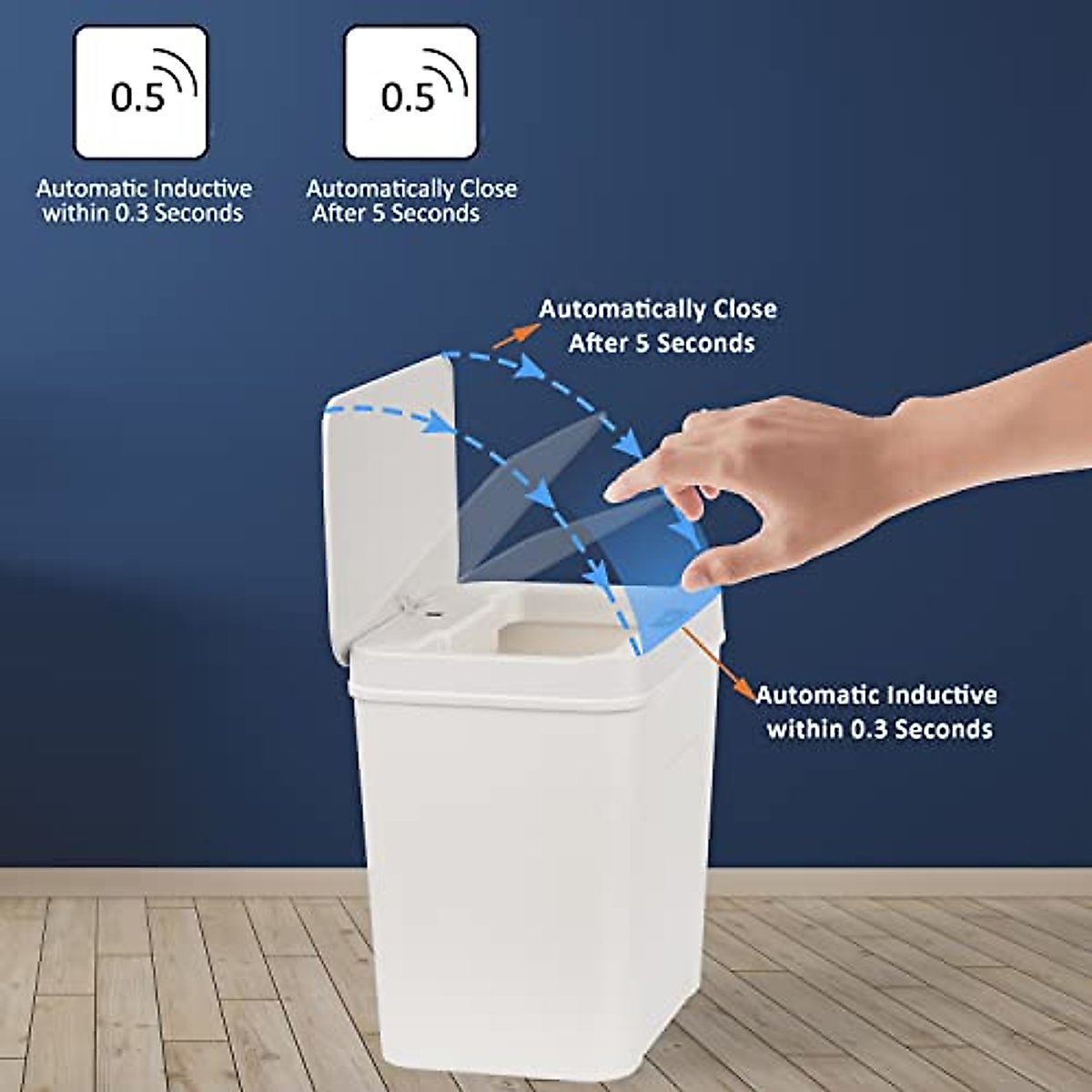 0.5

Automatic Inductive within 0.3 Seconds

0.5

Automatically Close After 5 Seconds

Automatically Close After 5 Seconds

Automatic Inductive within 0.3 Seconds