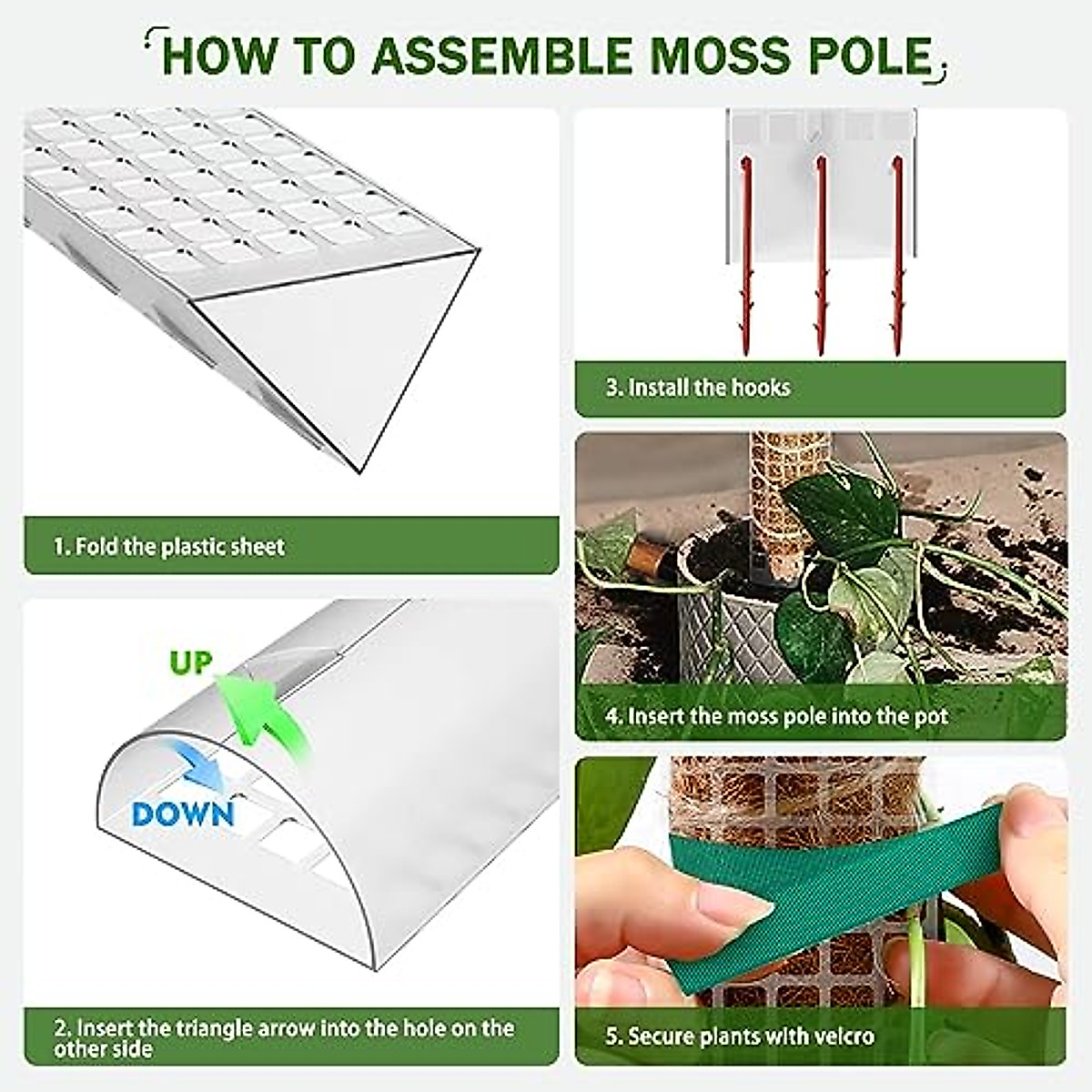 HOW TO ASSEMBLE MOSS POLE

1. Fold the plastic sheet

UP

DOWN

2. Insert the triangle arrow into the hole on the other side

3. Install the hooks

4. Insert the moss pole into the pot

5. Secure plants with velcro