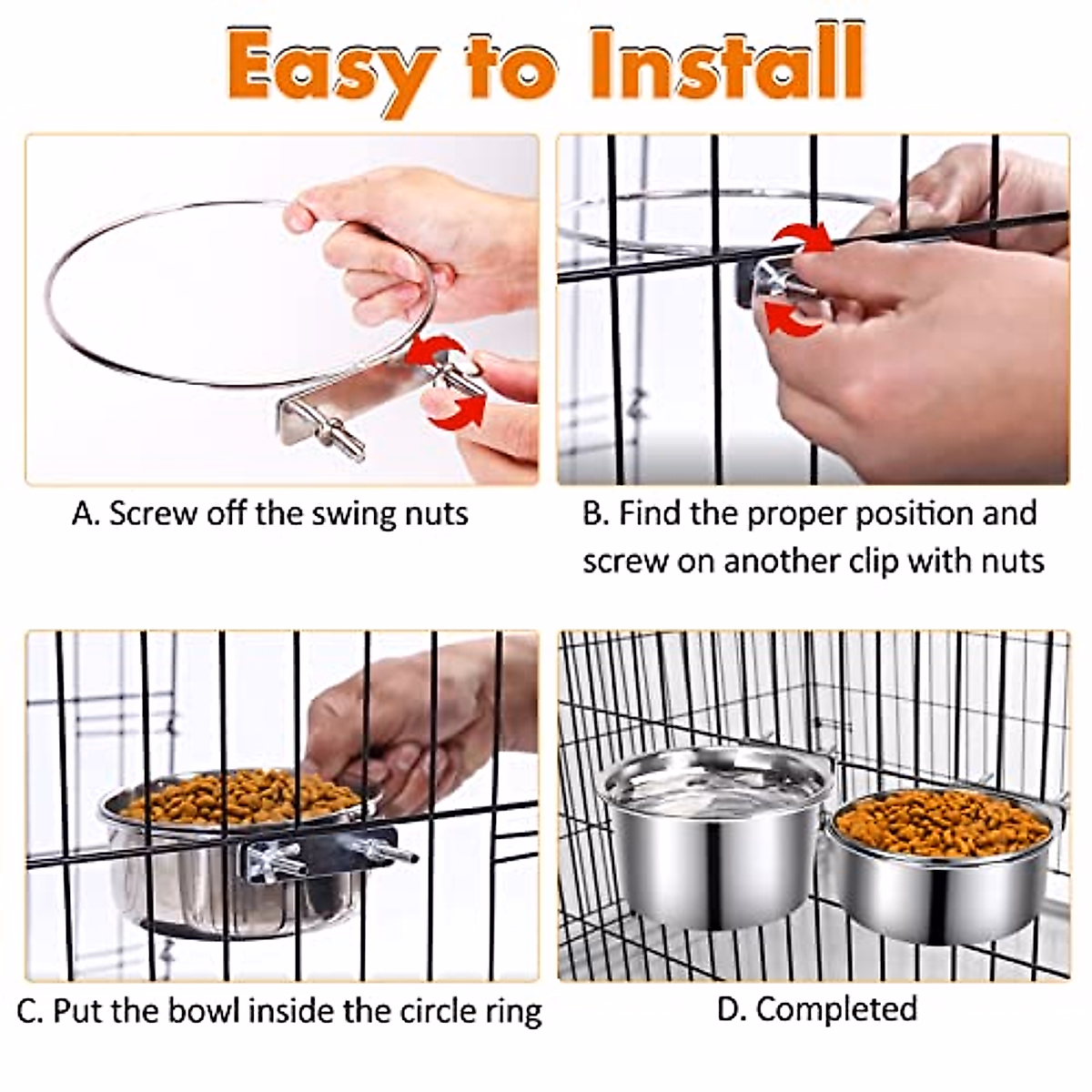 Easy to Install

A. Screw off the swing nuts

B. Find the proper position and screw on another clip with nuts

C. Put the bowl inside the circle ring

D. Completed