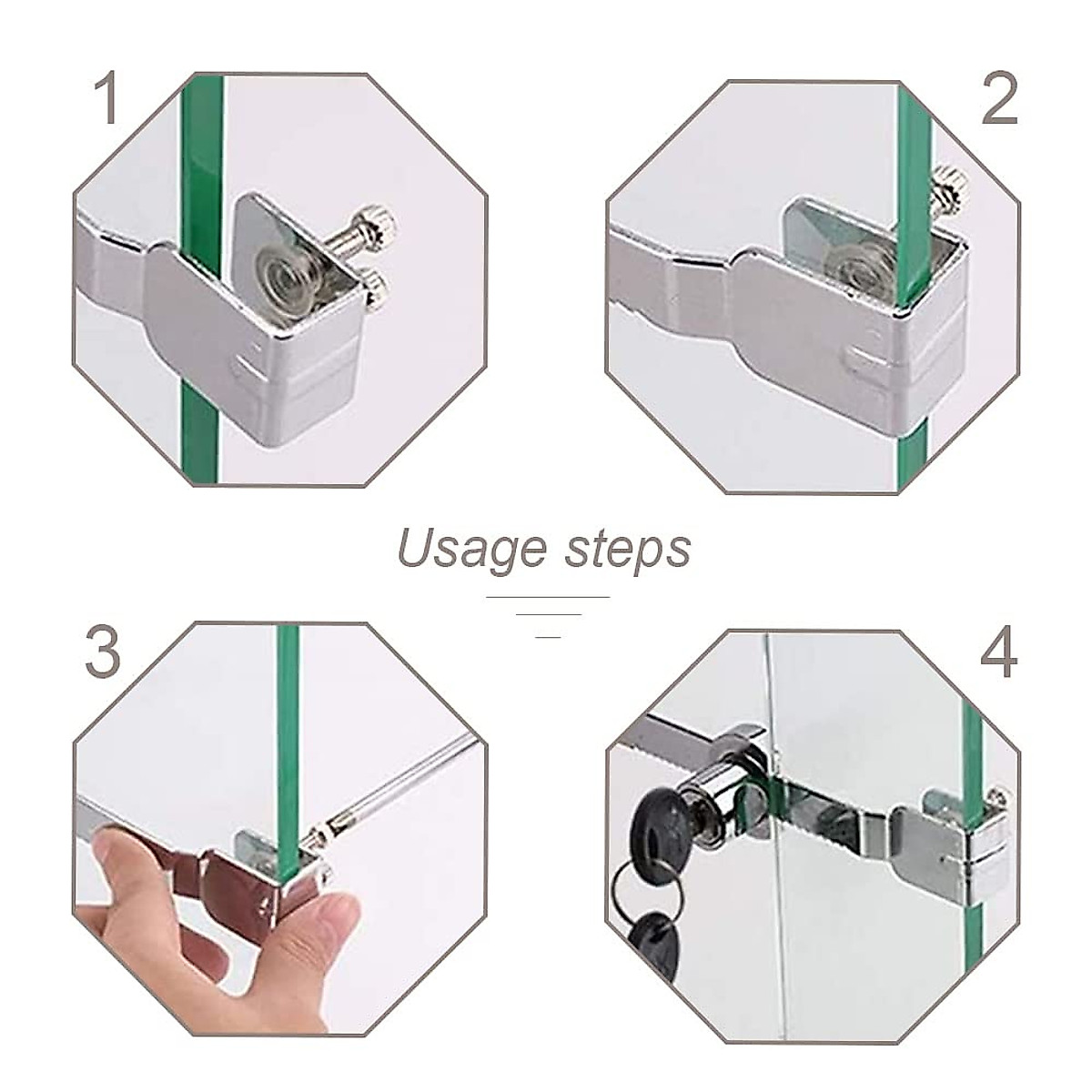 1

2

Usage steps

3

4