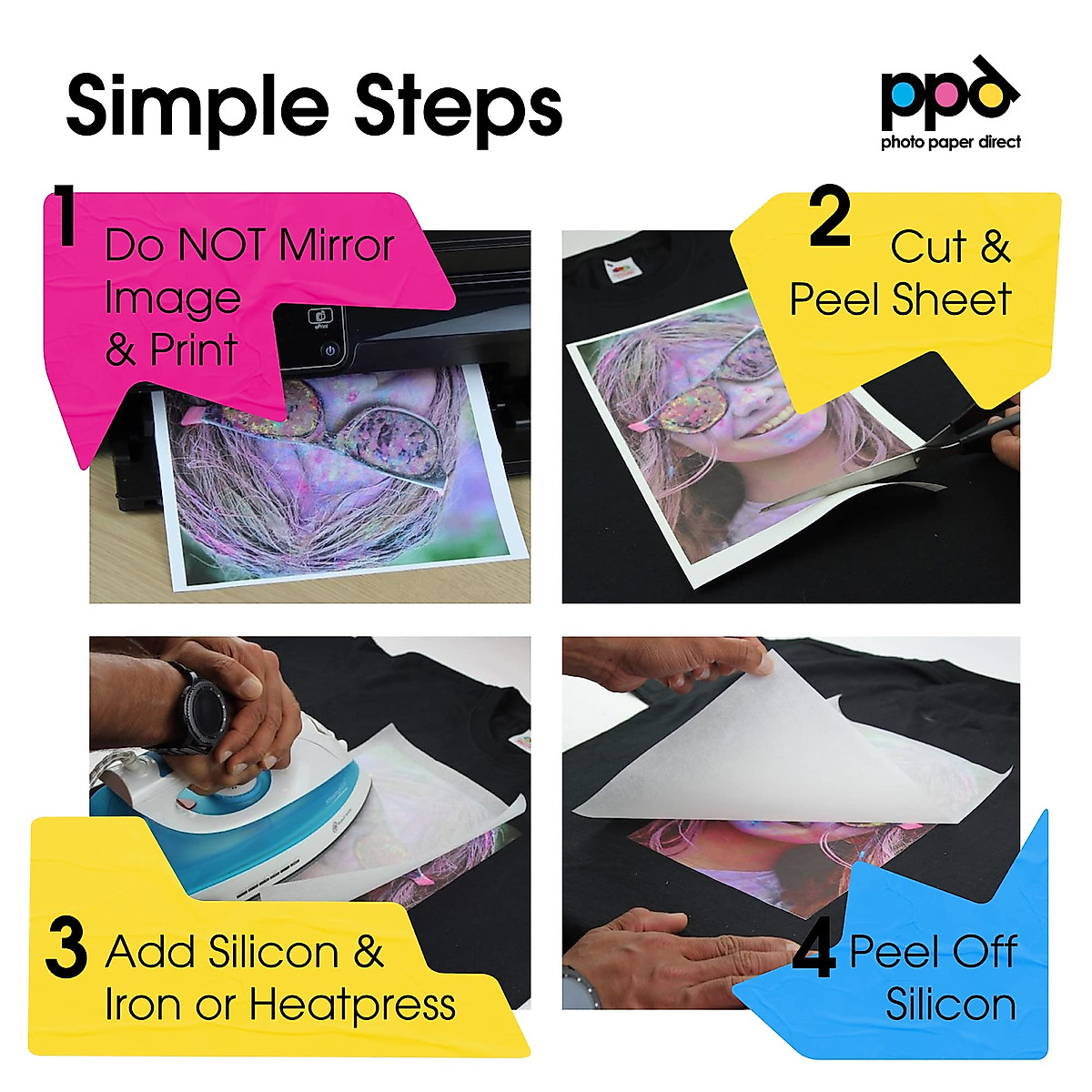 Simple Steps

ppd
photo paper direct

1 Do NOT Mirror Image & Print

ePrint

2 Cut & Peel Sheet

3 Add Silicon & Iron or Heatpress

4 Peel Off Silicon