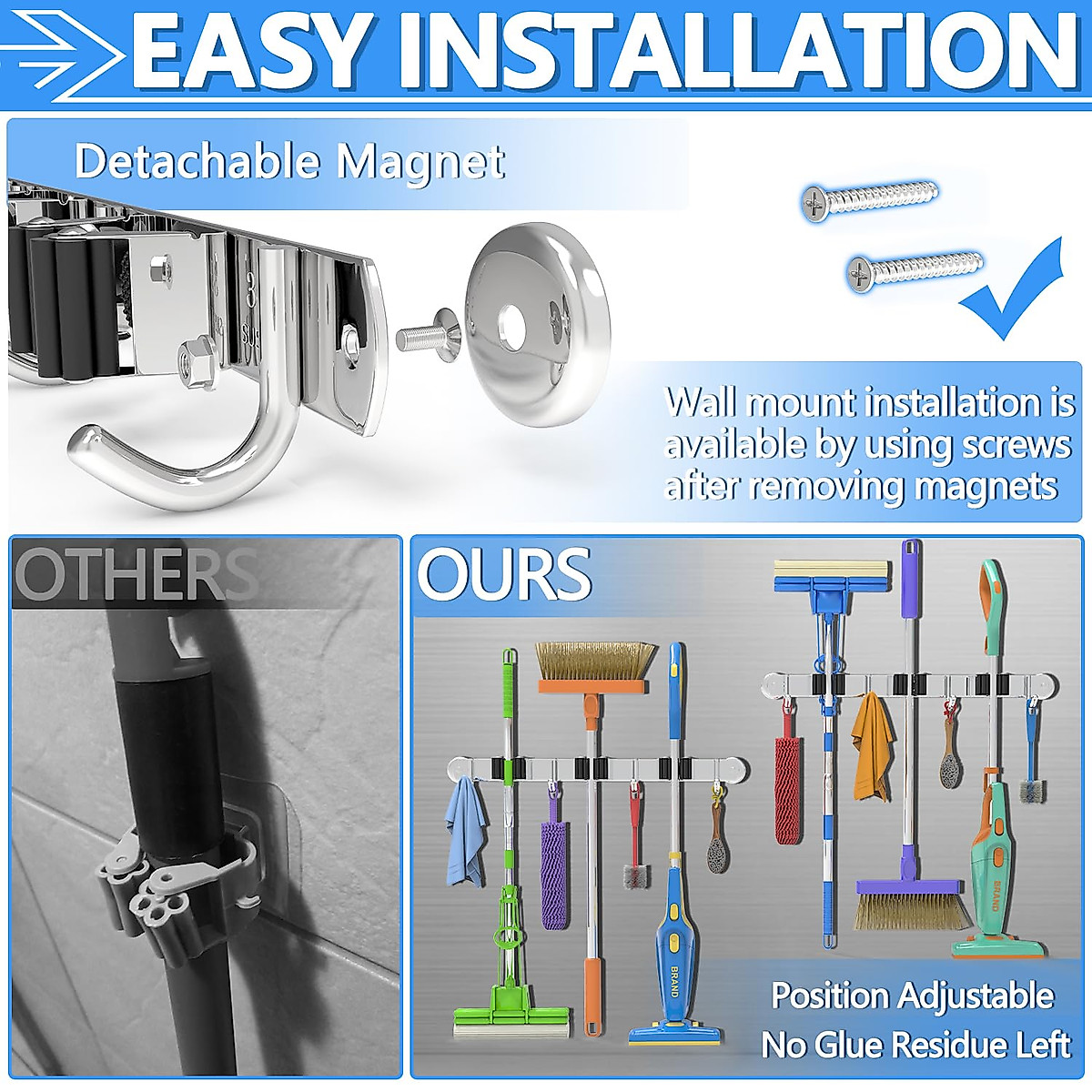 EASY INSTALLATION

Detachable Magnet

Wall mount installation is available by using screws after removing magnets

OTHERS

OURS

BRAND

BRAND

Position Adjustable
No Glue Residue Left