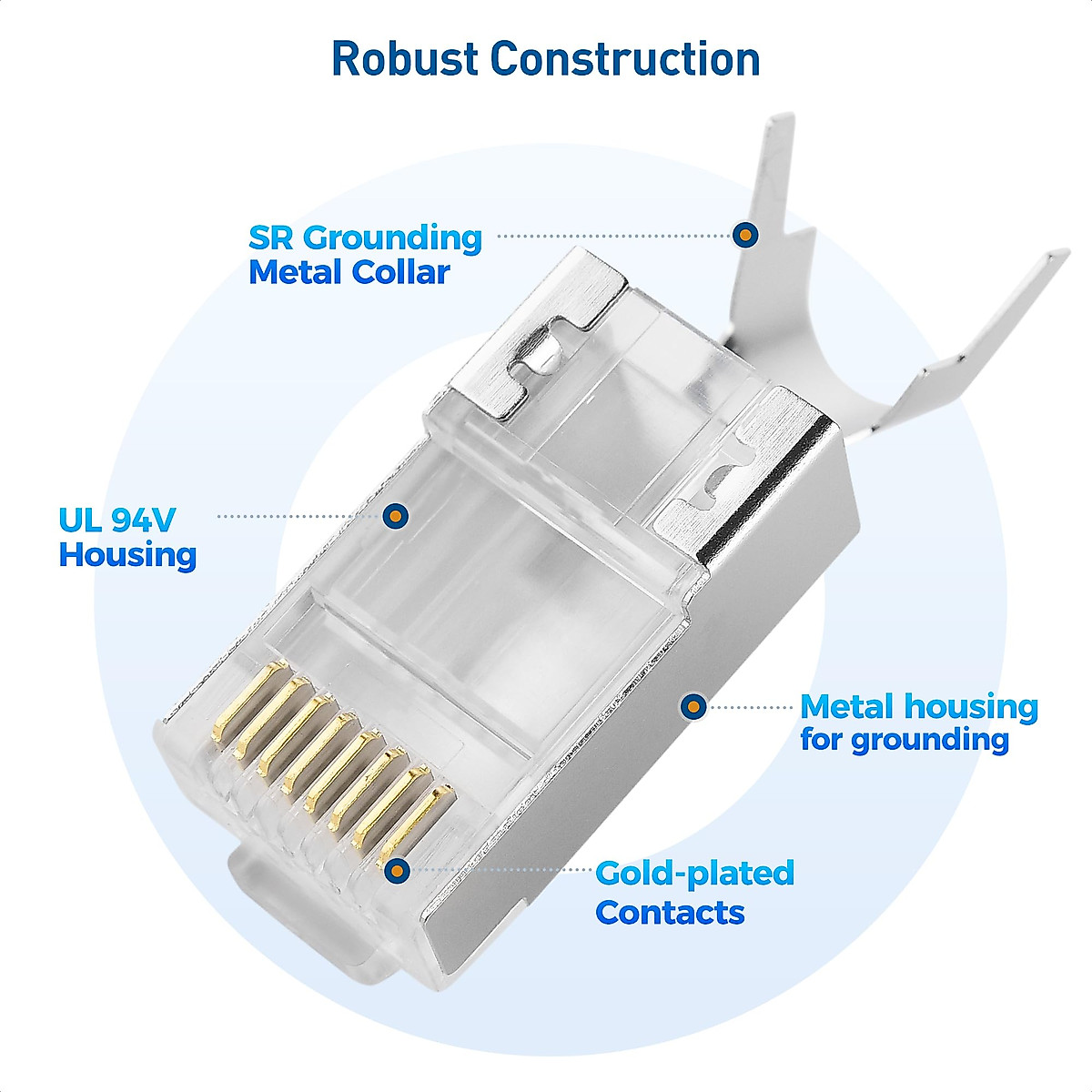 Robust Construction

SR Grounding
Metal Collar

UL 94V
Housing

Metal housing
for grounding

Gold-plated
Contacts