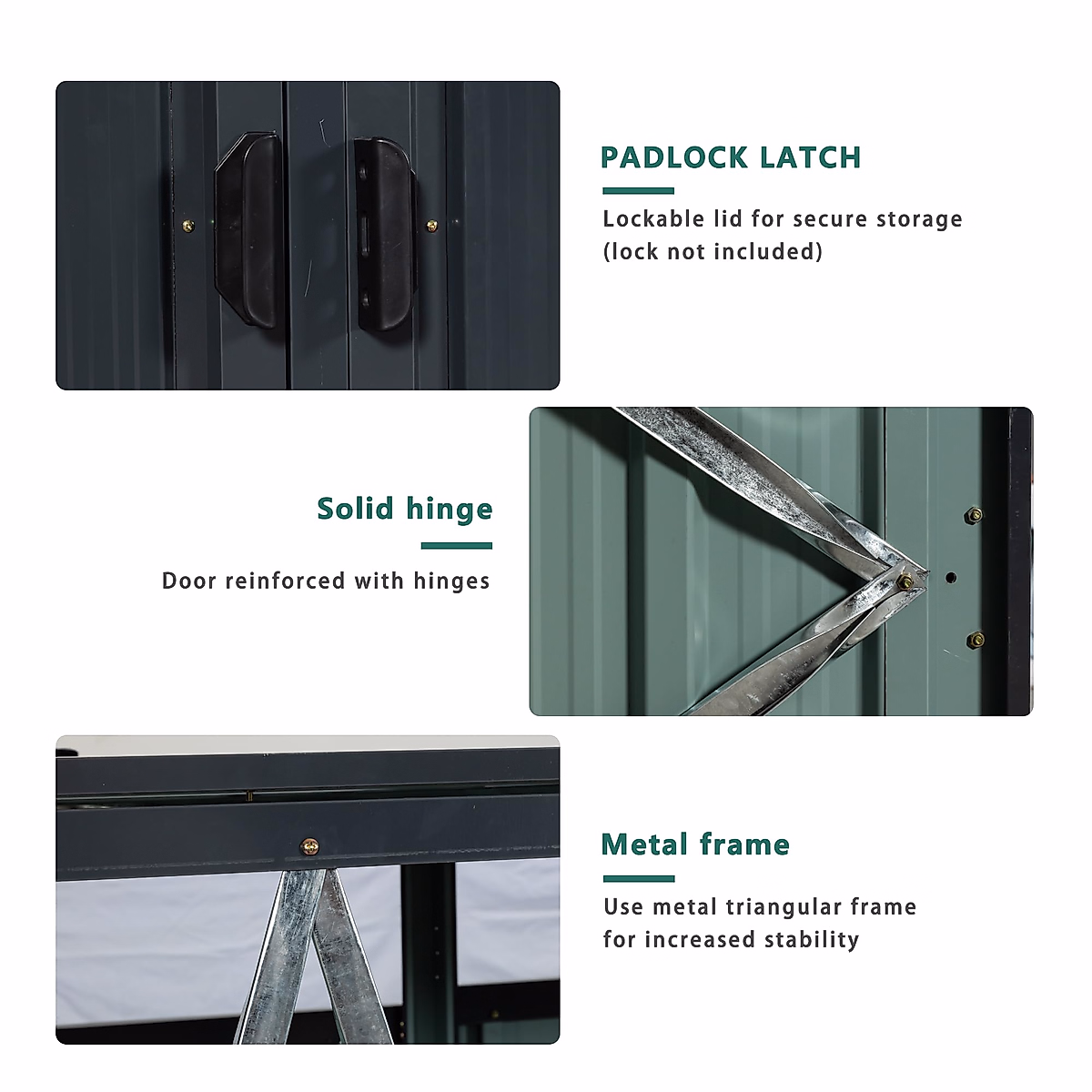 PADLOCK LATCH

Lockable lid for secure storage
(lock not included)

Solid hinge

Door reinforced with hinges

Metal frame

Use metal triangular frame
for increased stability