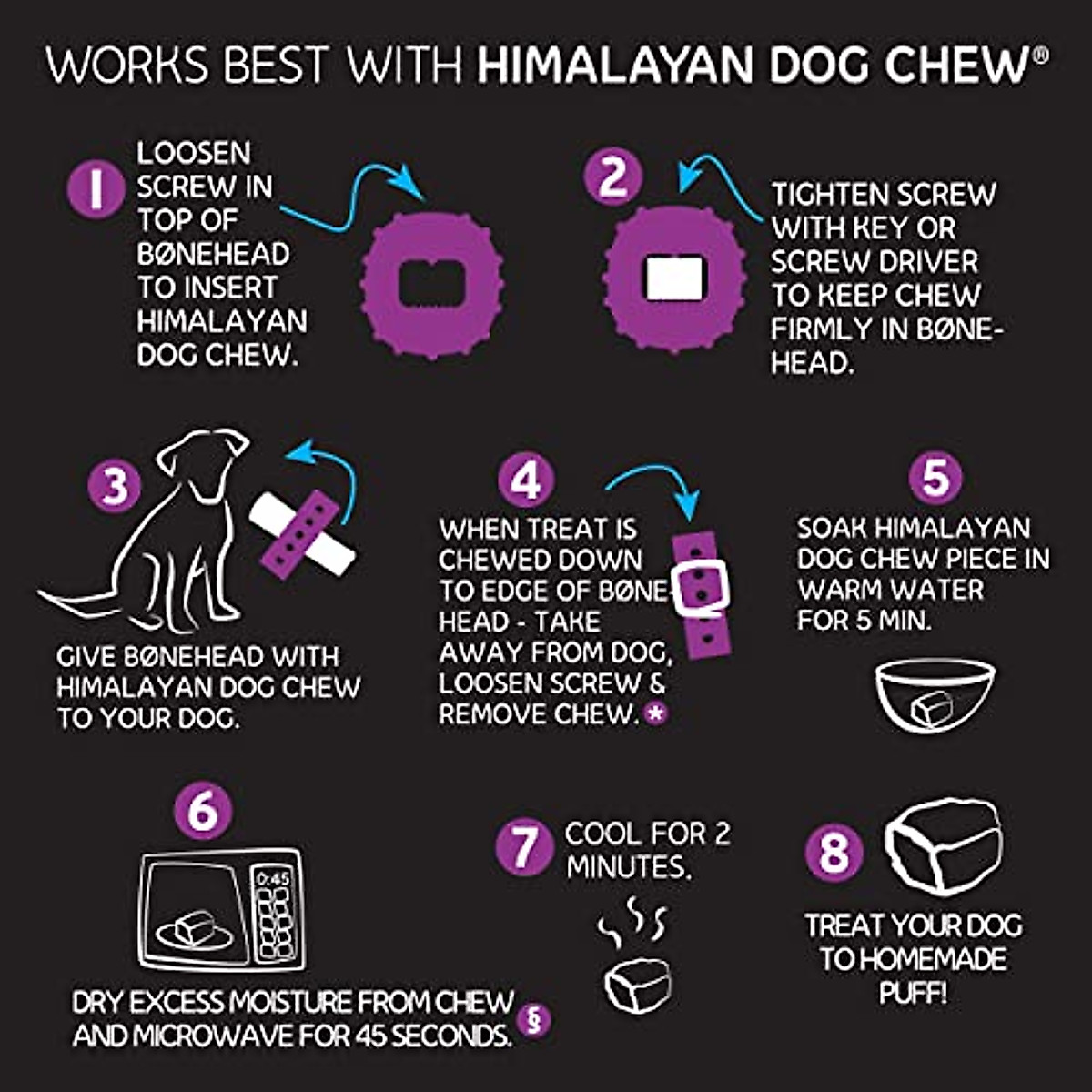 WORKS BEST WITH HIMALAYAN DOG CHEW®

1 LOOSEN SCREW IN TOP OF BØNEHEAD TO INSERT HIMALAYAN DOG CHEW.

2 TIGHTEN SCREW WITH KEY OR SCREW DRIVER TO KEEP CHEW FIRMLY IN BØNEHEAD.

3 GIVE BØNEHEAD WITH HIMALAYAN DOG CHEW TO YOUR DOG.

4 WHEN TREAT IS CHEWED DOWN TO EDGE OF BØNEHEAD - TAKE AWAY FROM DOG, LOOSEN SCREW & REMOVE CHEW. *

5 SOAK HIMALAYAN DOG CHEW PIECE IN WARM WATER FOR 5 MIN.

6 0:45 DRY EXCESS MOISTURE FROM CHEW AND MICROWAVE FOR 45 SECONDS. §

7 COOL FOR 2 MINUTES.

8 TREAT YOUR DOG TO HOMEMADE PUFF!