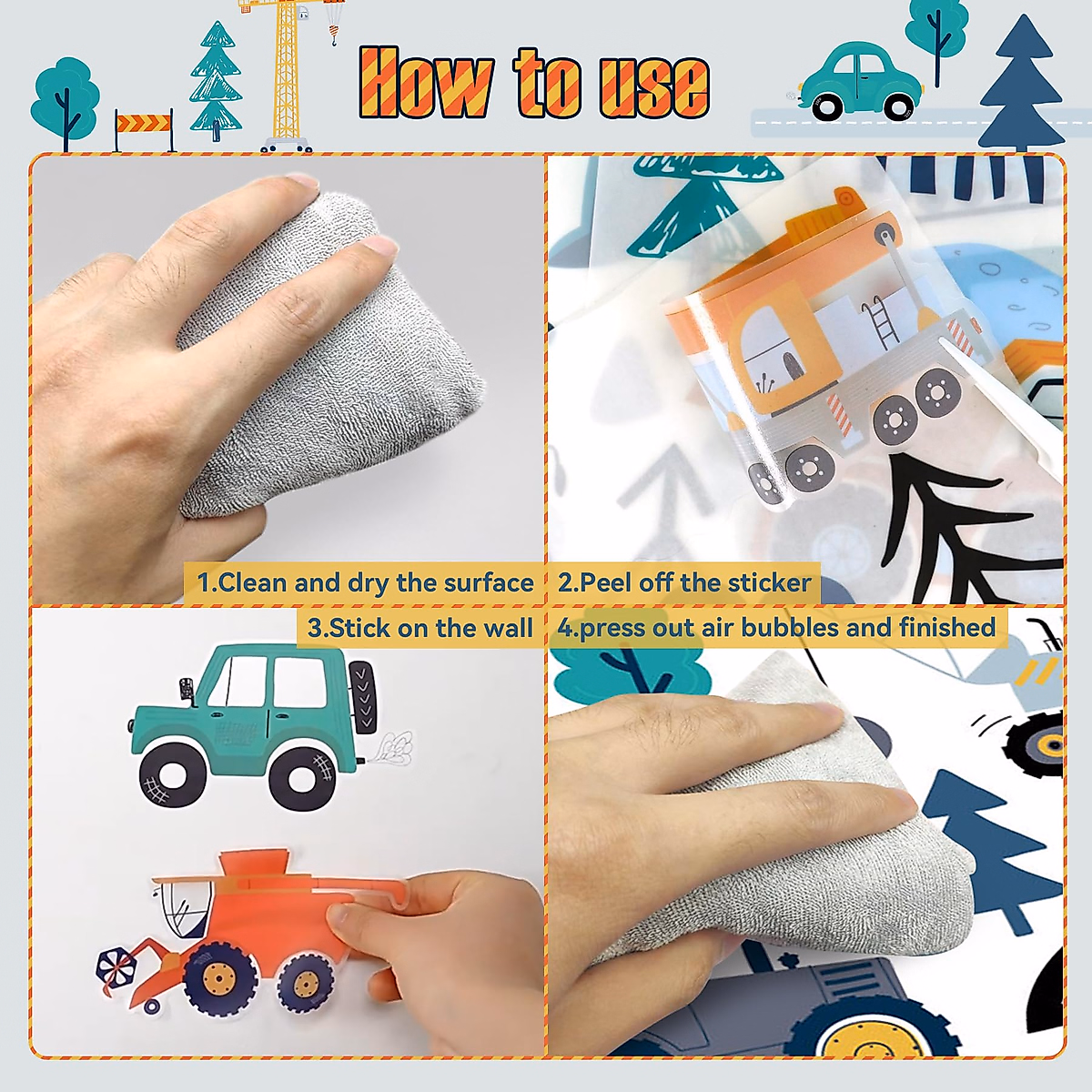 How to use

1.Clean and dry the surface

2.Peel off the sticker

3.Stick on the wall

4.press out air bubbles and finished