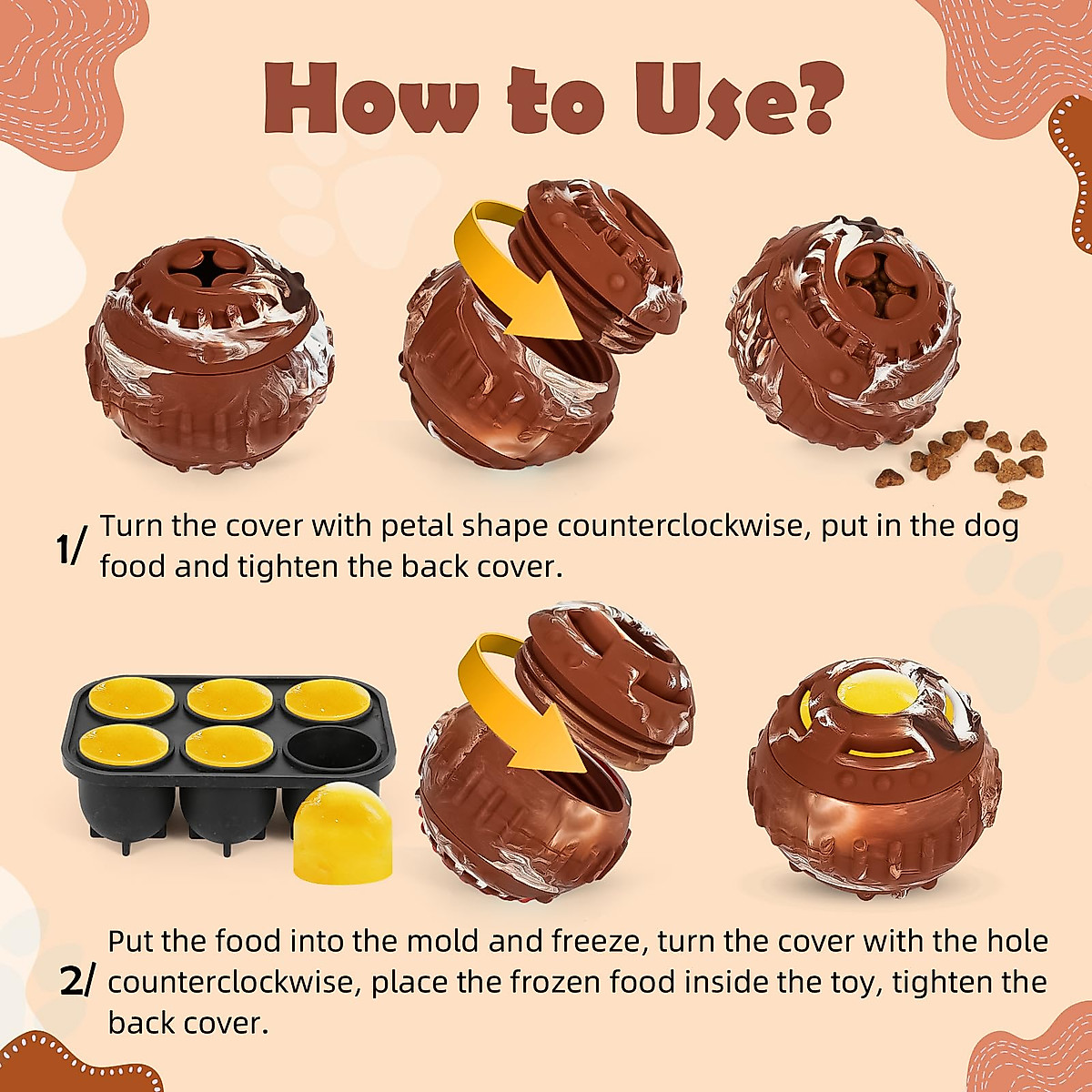 How to Use?

1/ Turn the cover with petal shape counterclockwise, put in the dog food and tighten the back cover.

2/ Put the food into the mold and freeze, turn the cover with the hole counterclockwise, place the frozen food inside the toy, tighten the back cover.