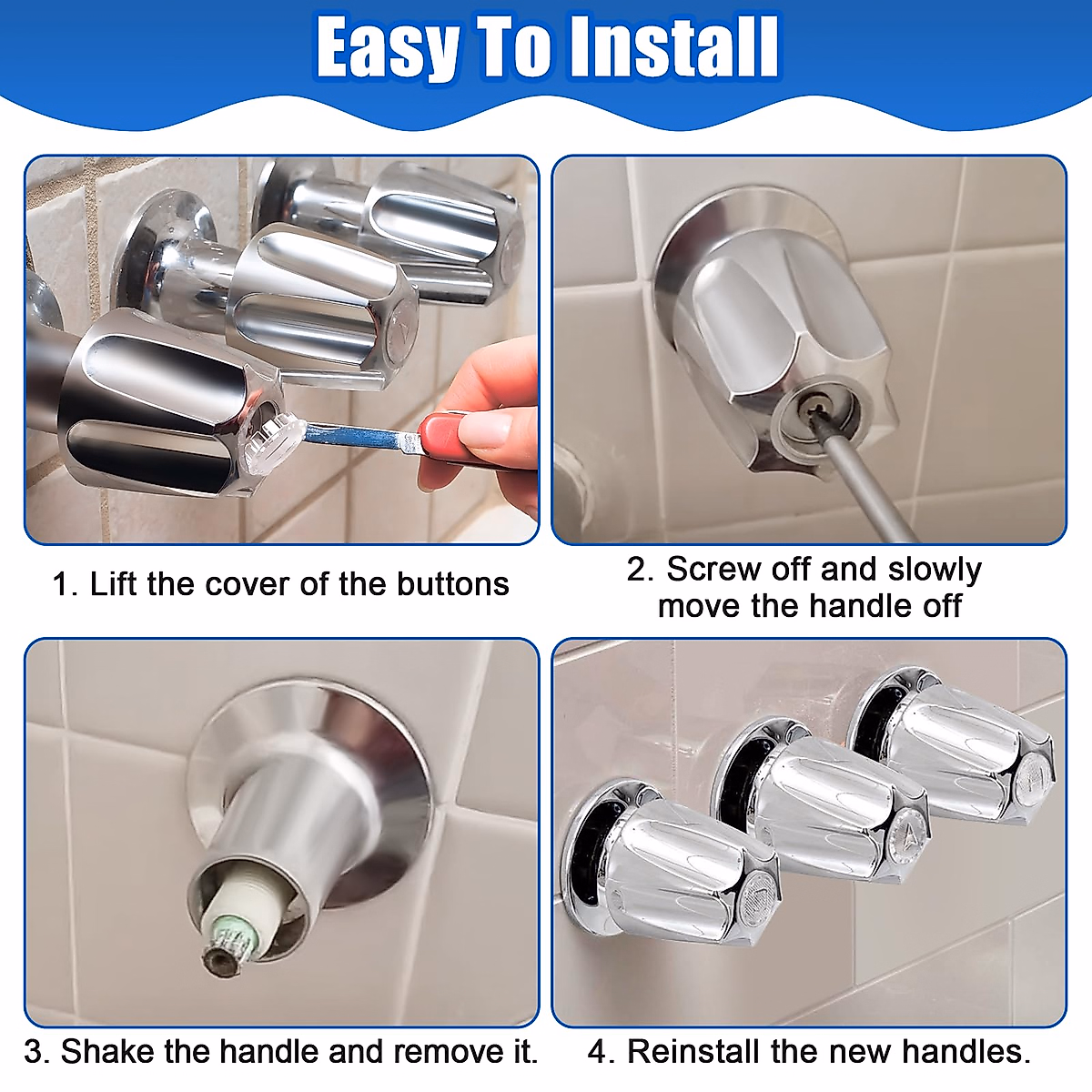 Easy To Install

1. Lift the cover of the buttons

2. Screw off and slowly move the handle off

3. Shake the handle and remove it.

4. Reinstall the new handles.