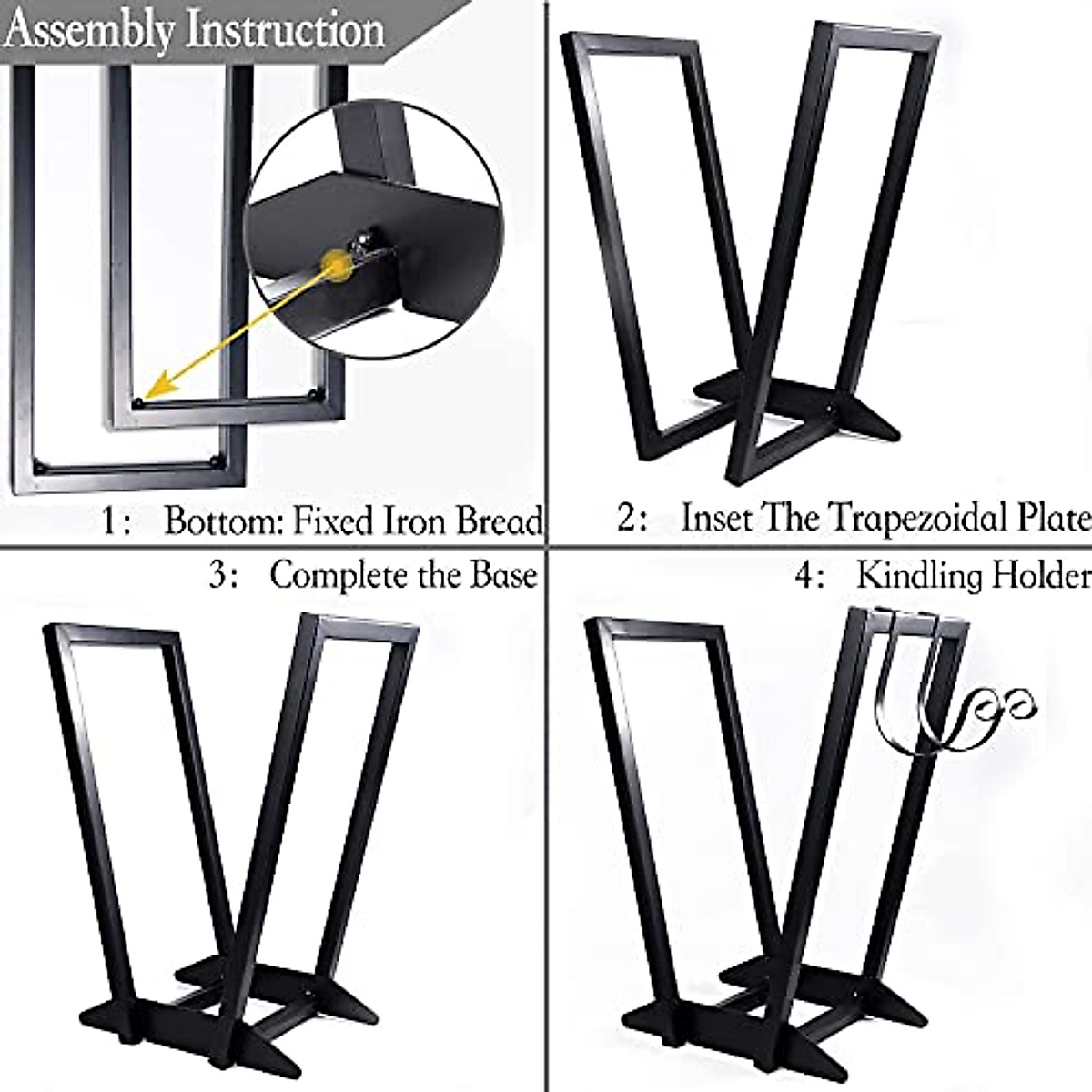 Assembly Instruction

1: Bottom: Fixed Iron Bread

2: Inset The Trapezoidal Plate

3: Complete the Base

4: Kindling Holder