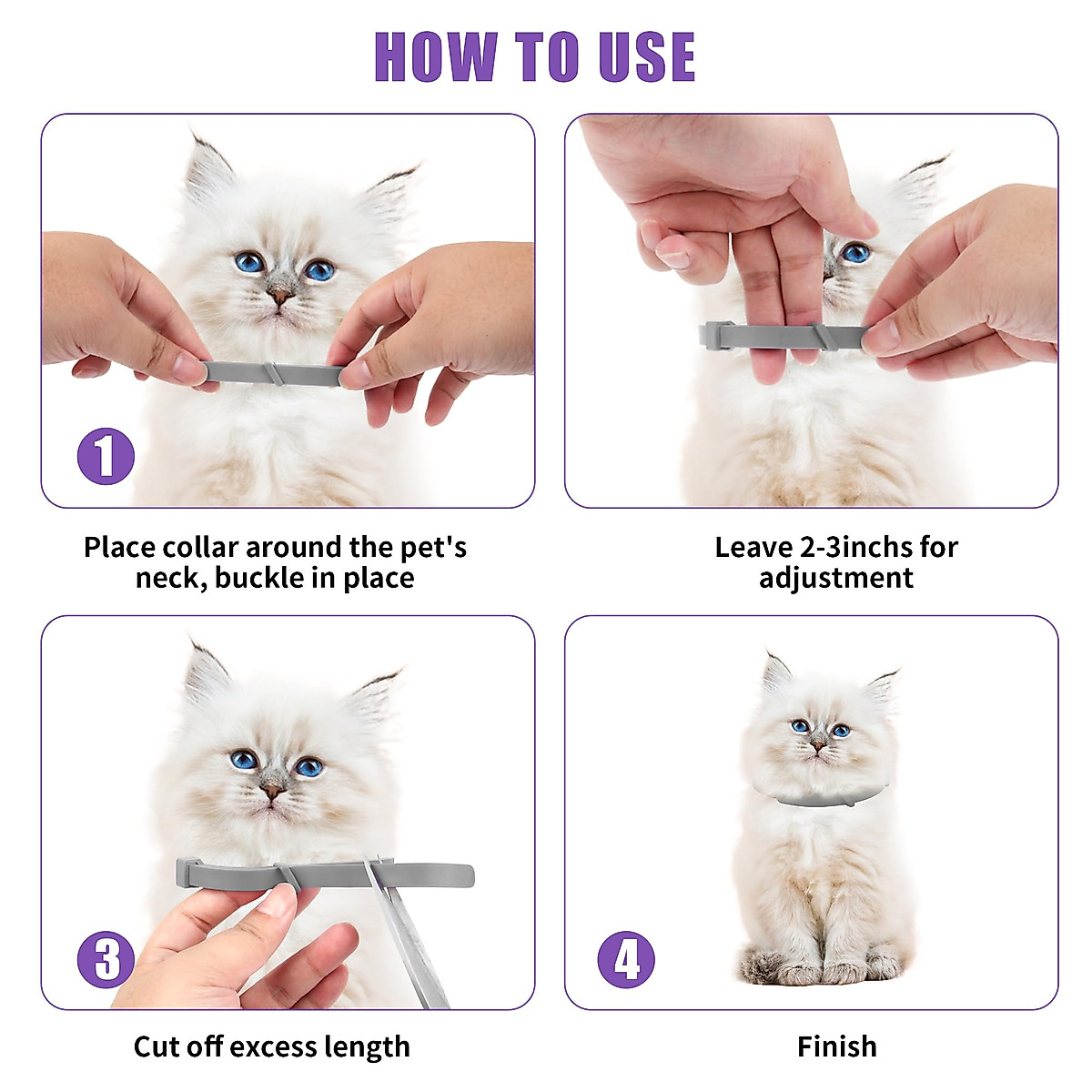 HOW TO USE

1

Place collar around the pet's neck, buckle in place

Leave 2-3inchs for adjustment

3

Cut off excess length

4

Finish