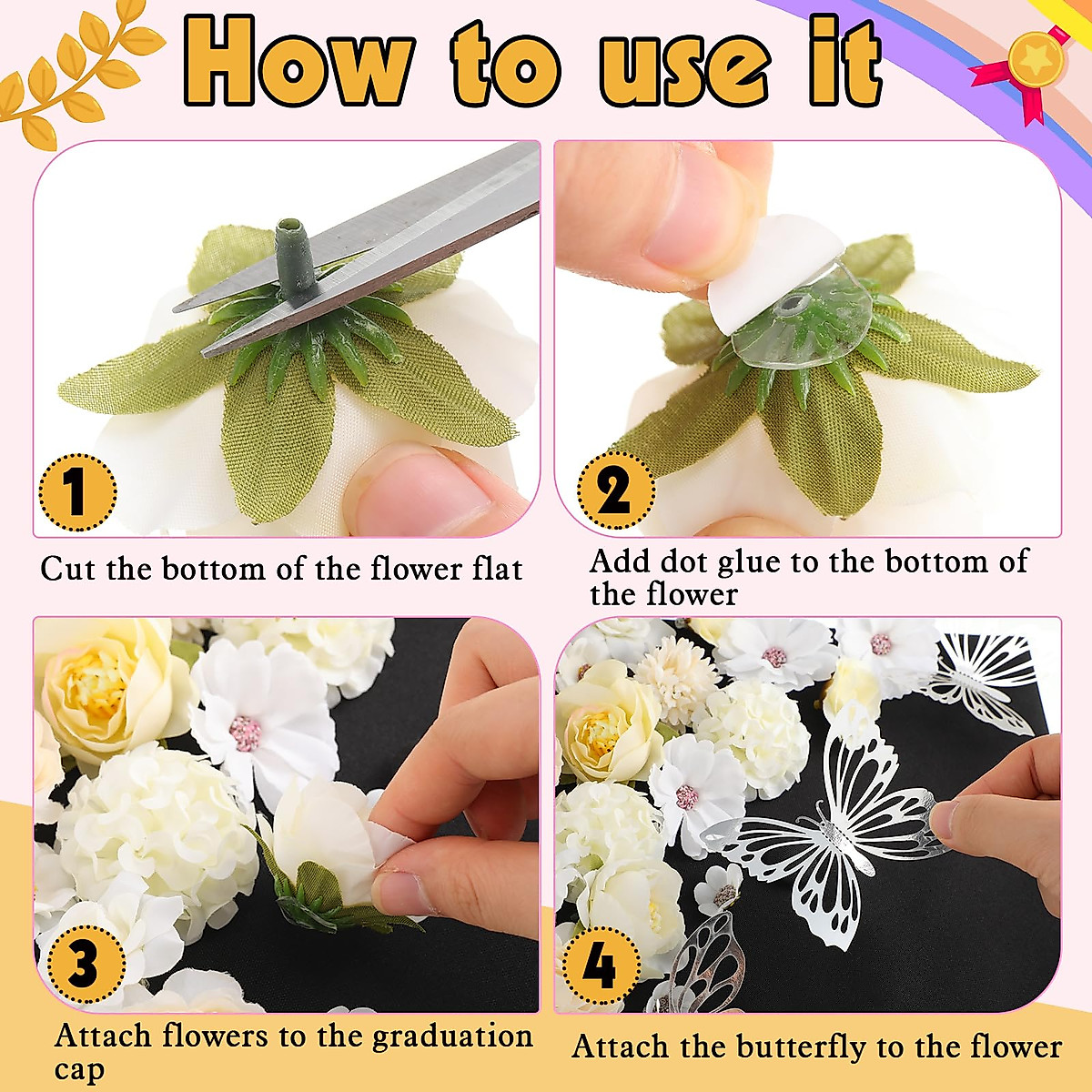 How to use it

1

Cut the bottom of the flower flat

2

Add dot glue to the bottom of the flower

3

Attach flowers to the graduation cap

4

Attach the butterfly to the flower