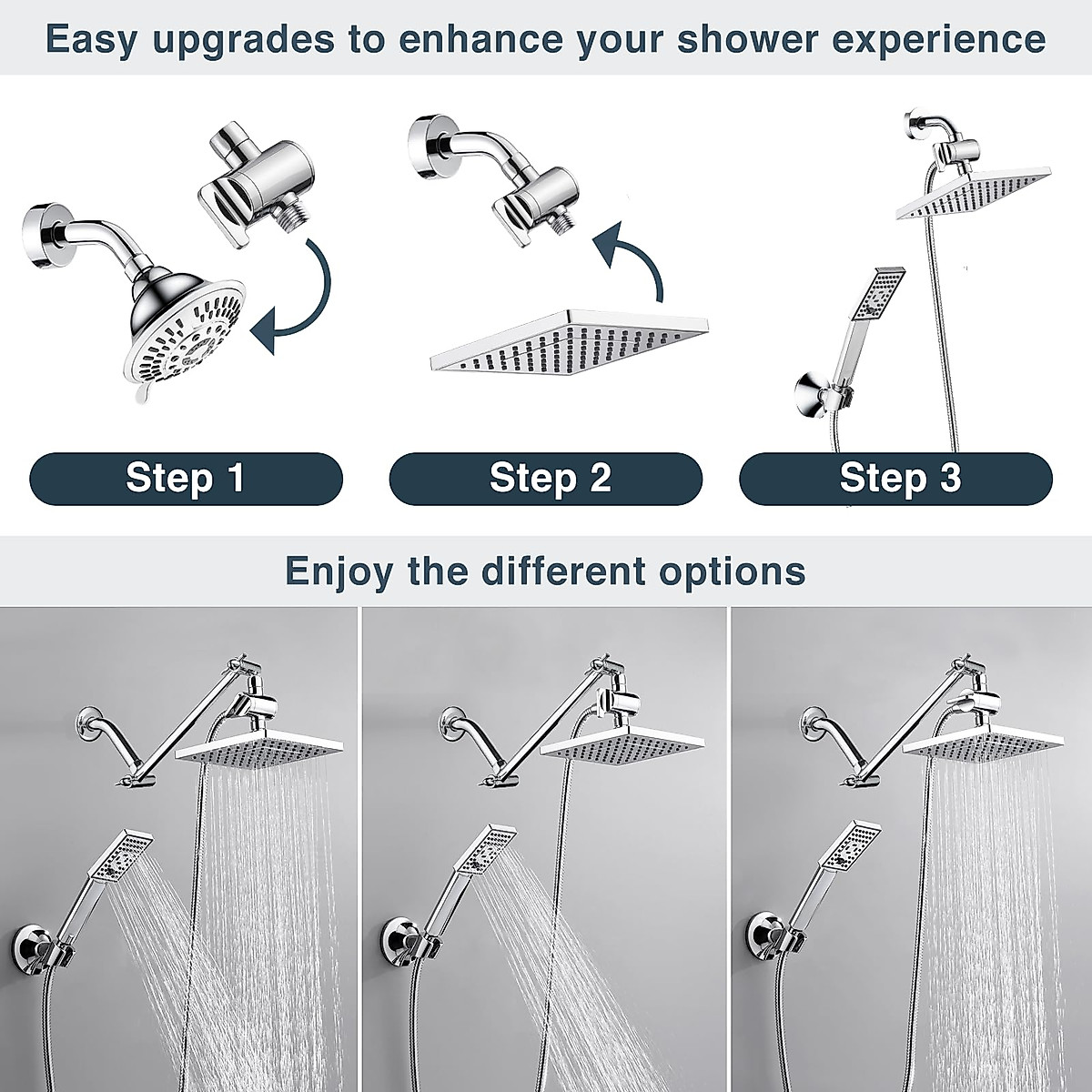 Easy upgrades to enhance your shower experience

Step 1

Step 2

Step 3

Enjoy the different options