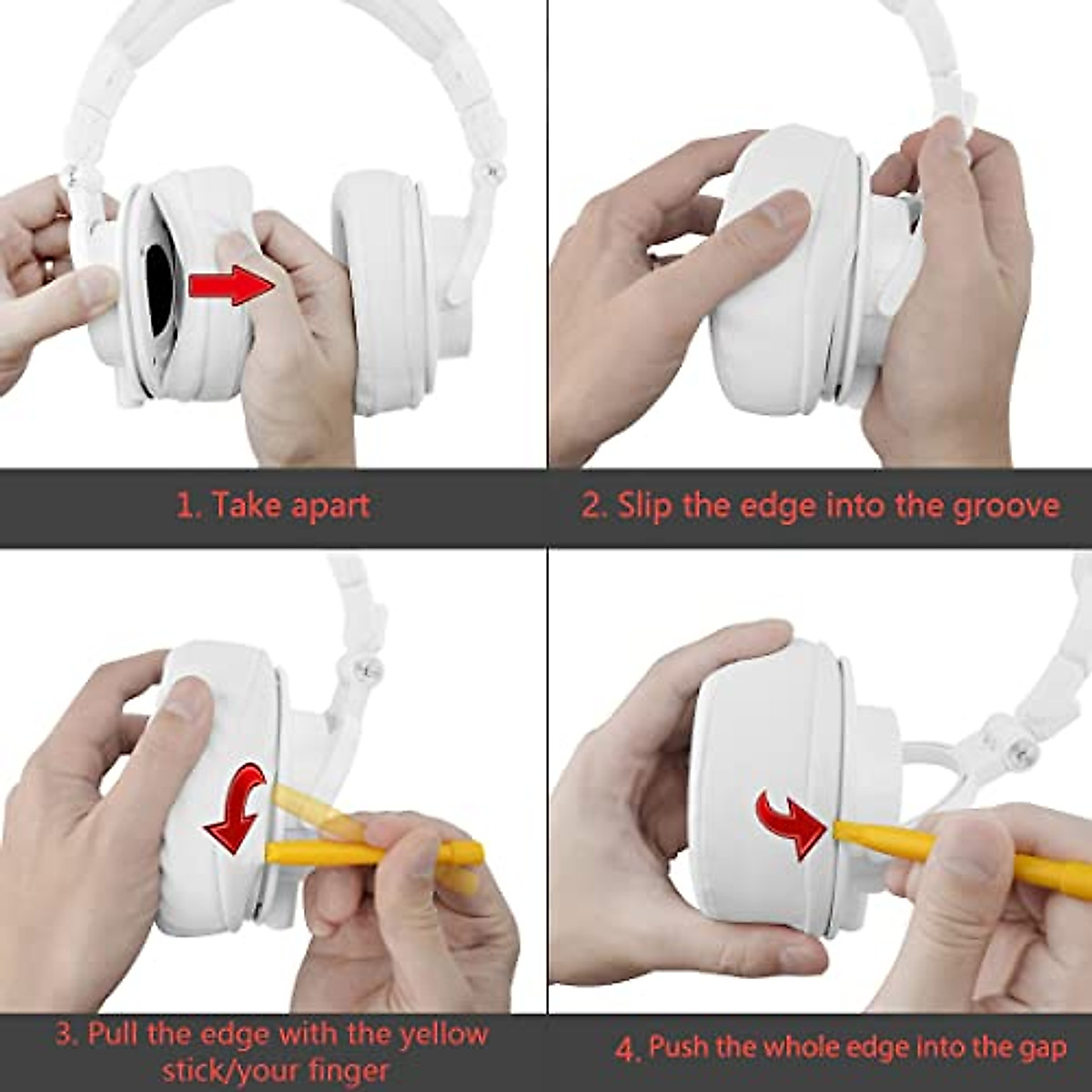 1. Take apart

2. Slip the edge into the groove

3. Pull the edge with the yellow stick/your finger

4. Push the whole edge into the gap