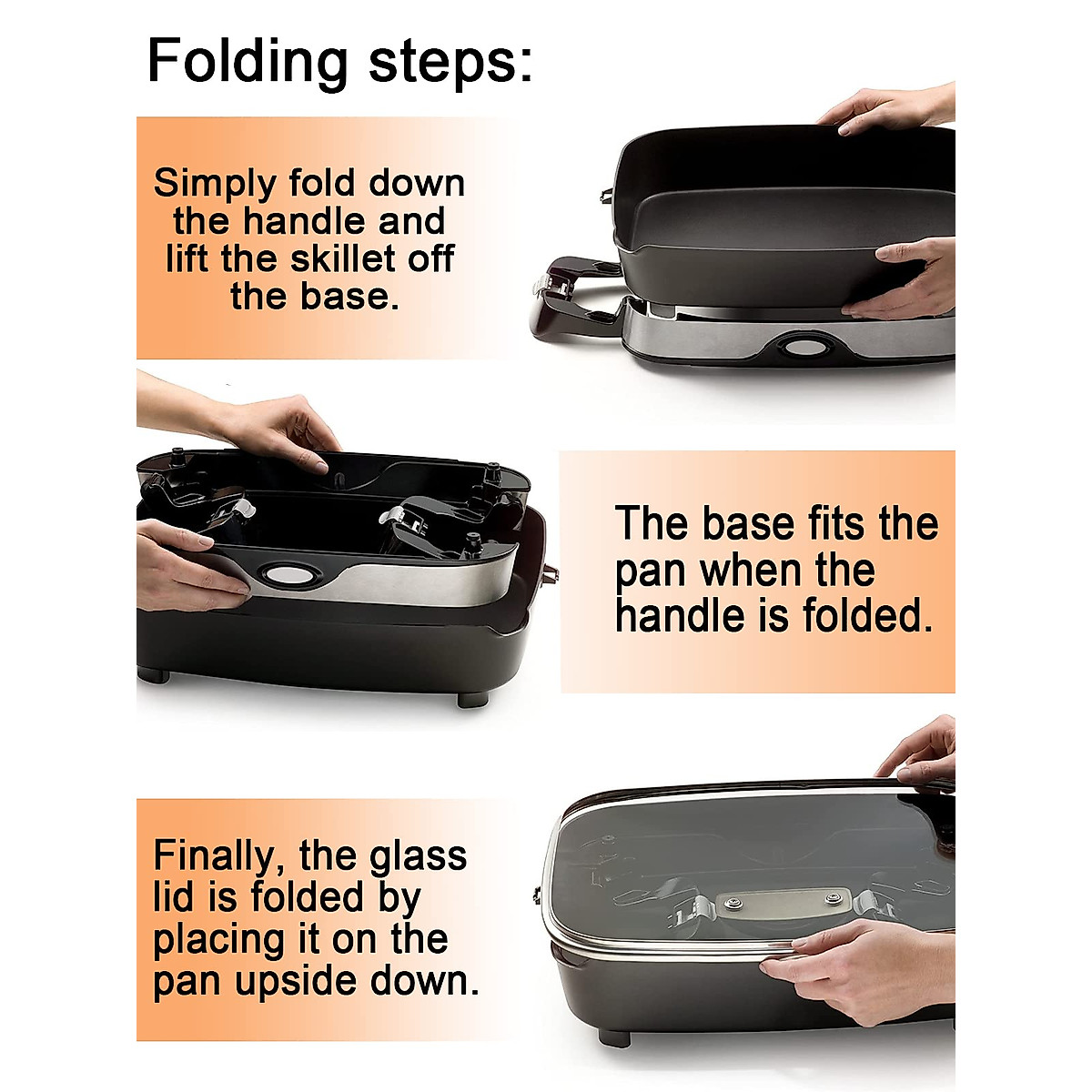 Folding steps:

Simply fold down the handle and lift the skillet off the base.

The base fits the pan when the handle is folded.

Finally, the glass lid is folded by placing it on the pan upside down.