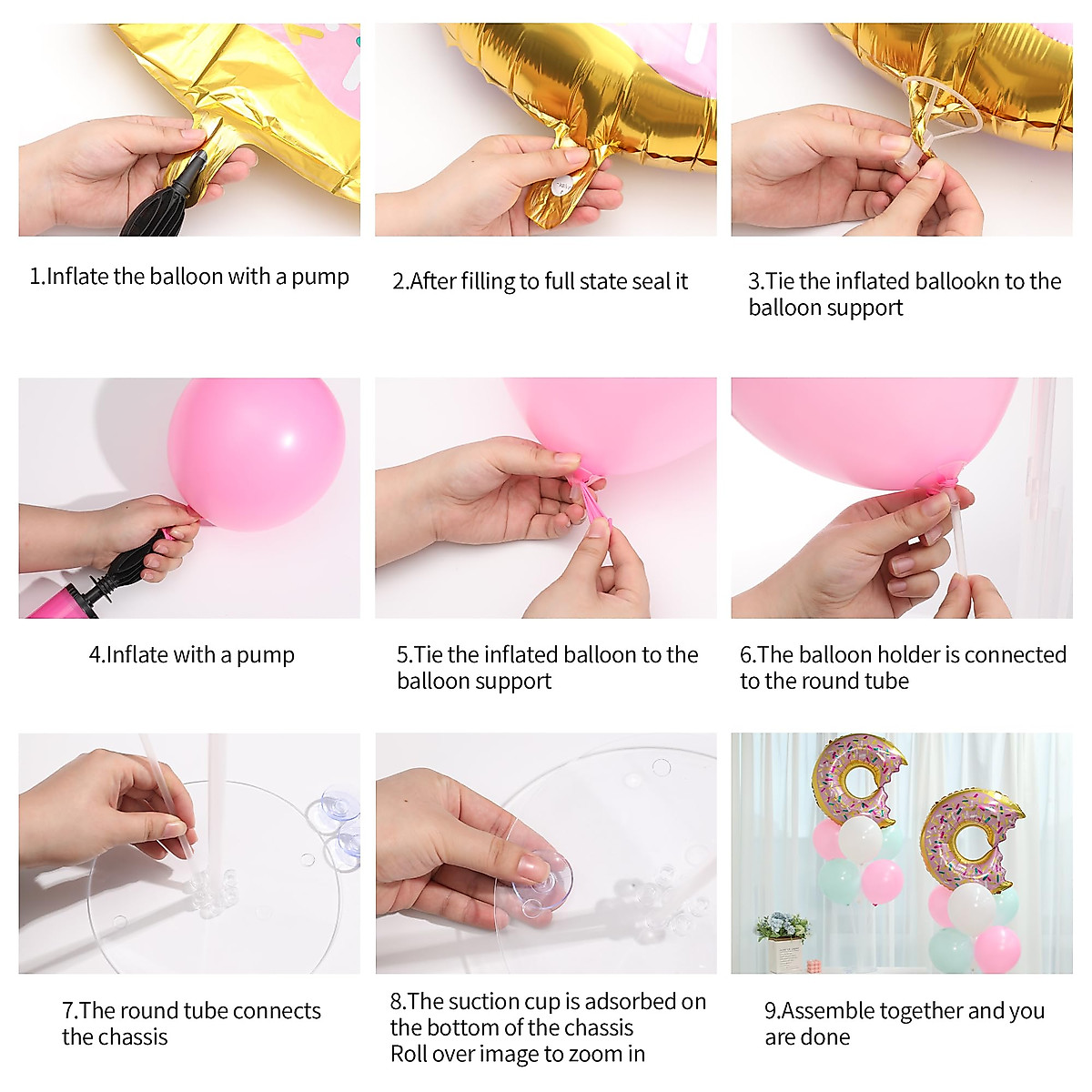 1.Inflate the balloon with a pump

2.After filling to full state seal it

3.Tie the inflated ballookn to the balloon support

4.Inflate with a pump

5.Tie the inflated balloon to the balloon support

6.The balloon holder is connected to the round tube

7.The round tube connects the chassis

8.The suction cup is adsorbed on the bottom of the chassis
Roll over image to zoom in

9.Assemble together and you are done