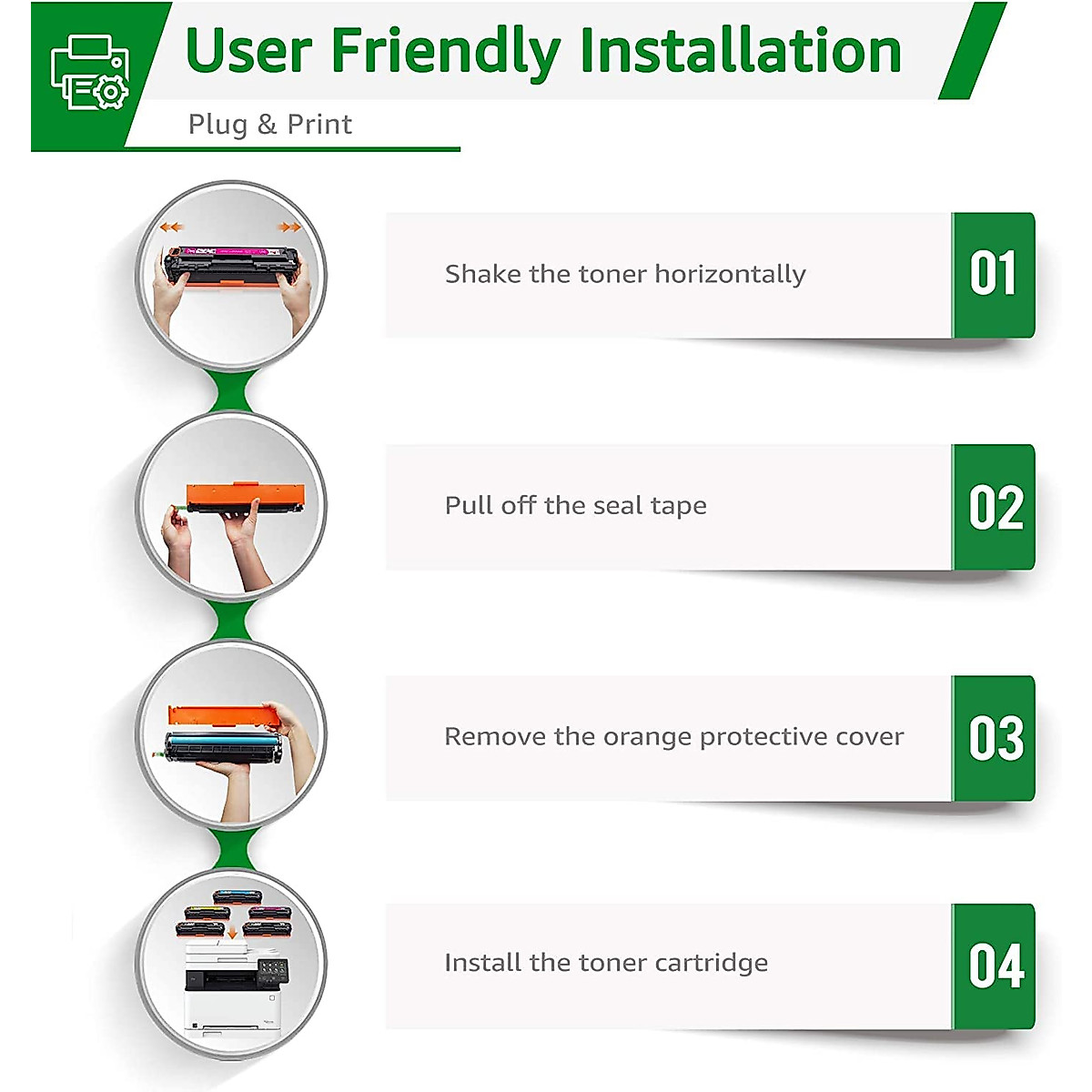 User Friendly Installation

Plug & Print

Shake the toner horizontally

01

Pull off the seal tape

02

Remove the orange protective cover

03

Install the toner cartridge

04