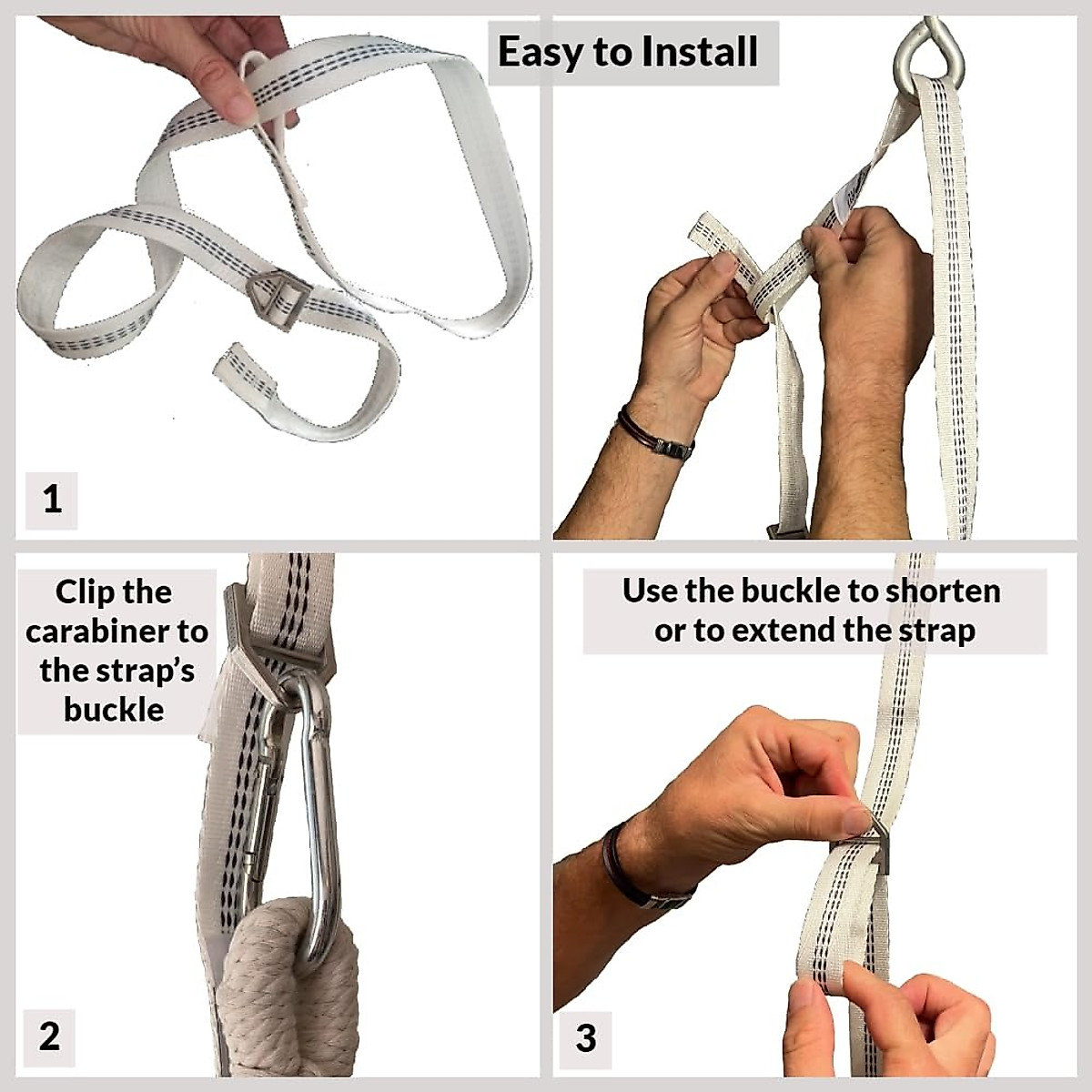 Easy to Install

1

Clip the carabiner to the strap's buckle

2

Use the buckle to shorten or to extend the strap

3