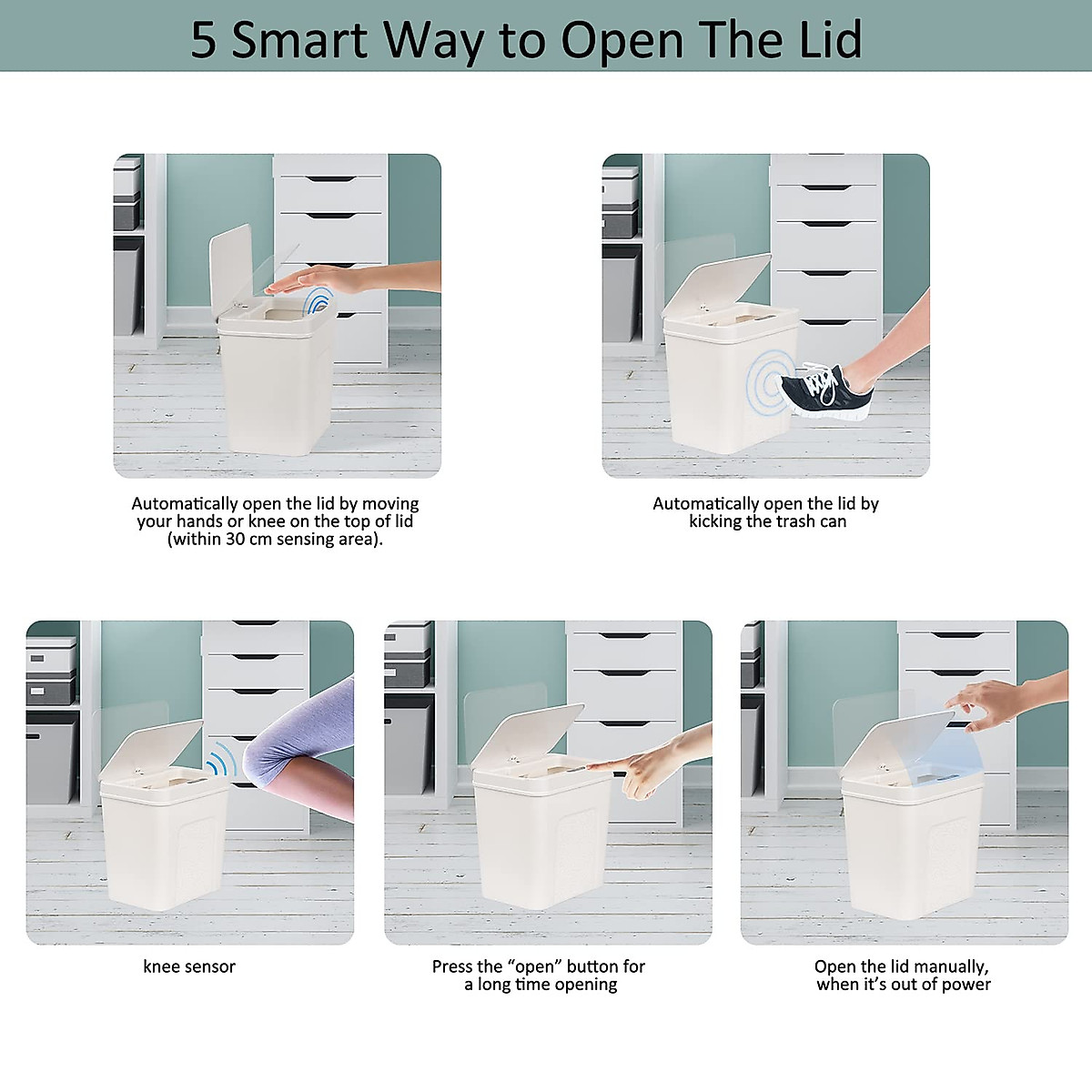 5 Smart Way to Open The Lid

Automatically open the lid by moving your hands or knee on the top of lid (within 30 cm sensing area).

Automatically open the lid by kicking the trash can

knee sensor

Press the “open” button for a long time opening

Open the lid manually, when it’s out of power