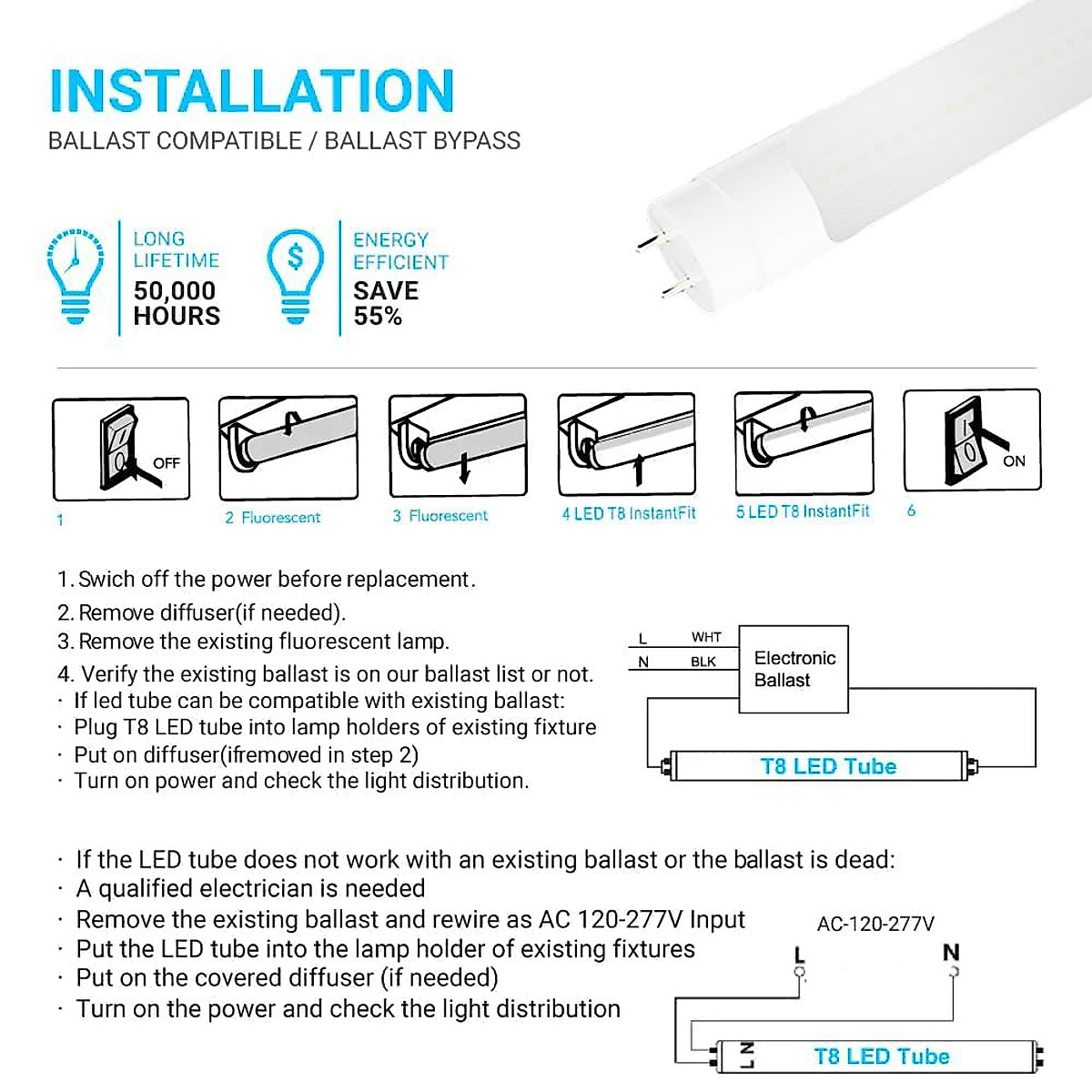 INSTALLATION
BALLAST COMPATIBLE / BALLAST BYPASS

LONG LIFETIME
50,000 HOURS

ENERGY EFFICIENT
SAVE 55%

OFF
1
2 Fluorescent
3 Fluorescent
4 LED T8 InstantFit
5 LED T8 InstantFit
ON
6

1. Swich off the power before replacement.
2. Remove diffuser(if needed).
3. Remove the existing fluorescent lamp.
4. Verify the existing ballast is on our ballast list or not.
· If led tube can be compatible with existing ballast:
· Plug T8 LED tube into lamp holders of existing fixture
· Put on diffuser(ifremoved in step 2)
· Turn on power and check the light distribution.

L WHT
N BLK
Electronic Ballast
T8 LED Tube

· If the LED tube does not work with an existing ballast or the ballast is dead:
· A qualified electrician is needed
· Remove the existing ballast and rewire as AC 120-277V Input
· Put the LED tube into the lamp holder of existing fixtures
· Put on the covered diffuser (if needed)
· Turn on the power and check the light distribution

AC-120-277V
L
N
L N
T8 LED Tube