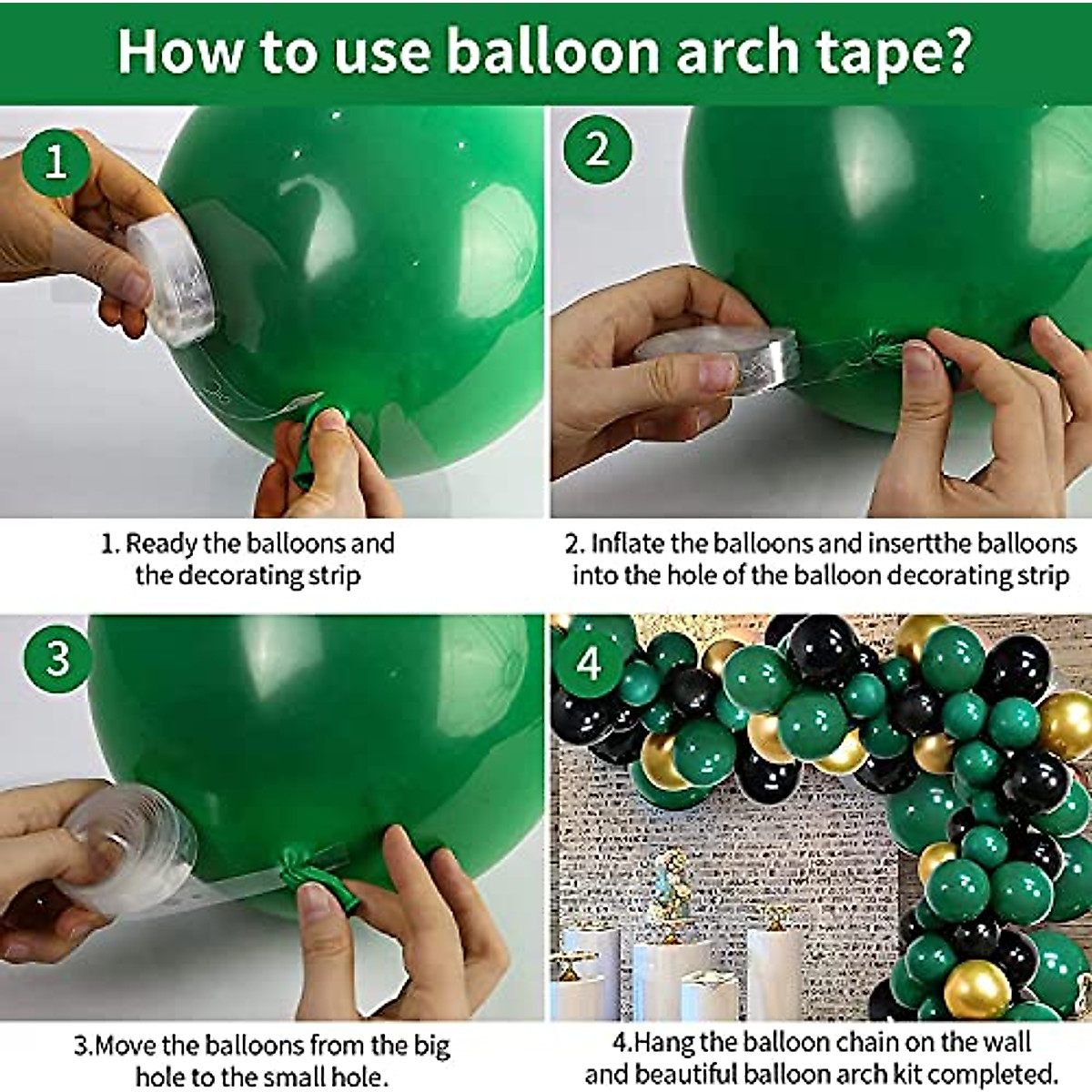 How to use balloon arch tape?

1

2

1. Ready the balloons and the decorating strip

2. Inflate the balloons and insertthe balloons into the hole of the balloon decorating strip

3

4

3.Move the balloons from the big hole to the small hole.

4.Hang the balloon chain on the wall and beautiful balloon arch kit completed.