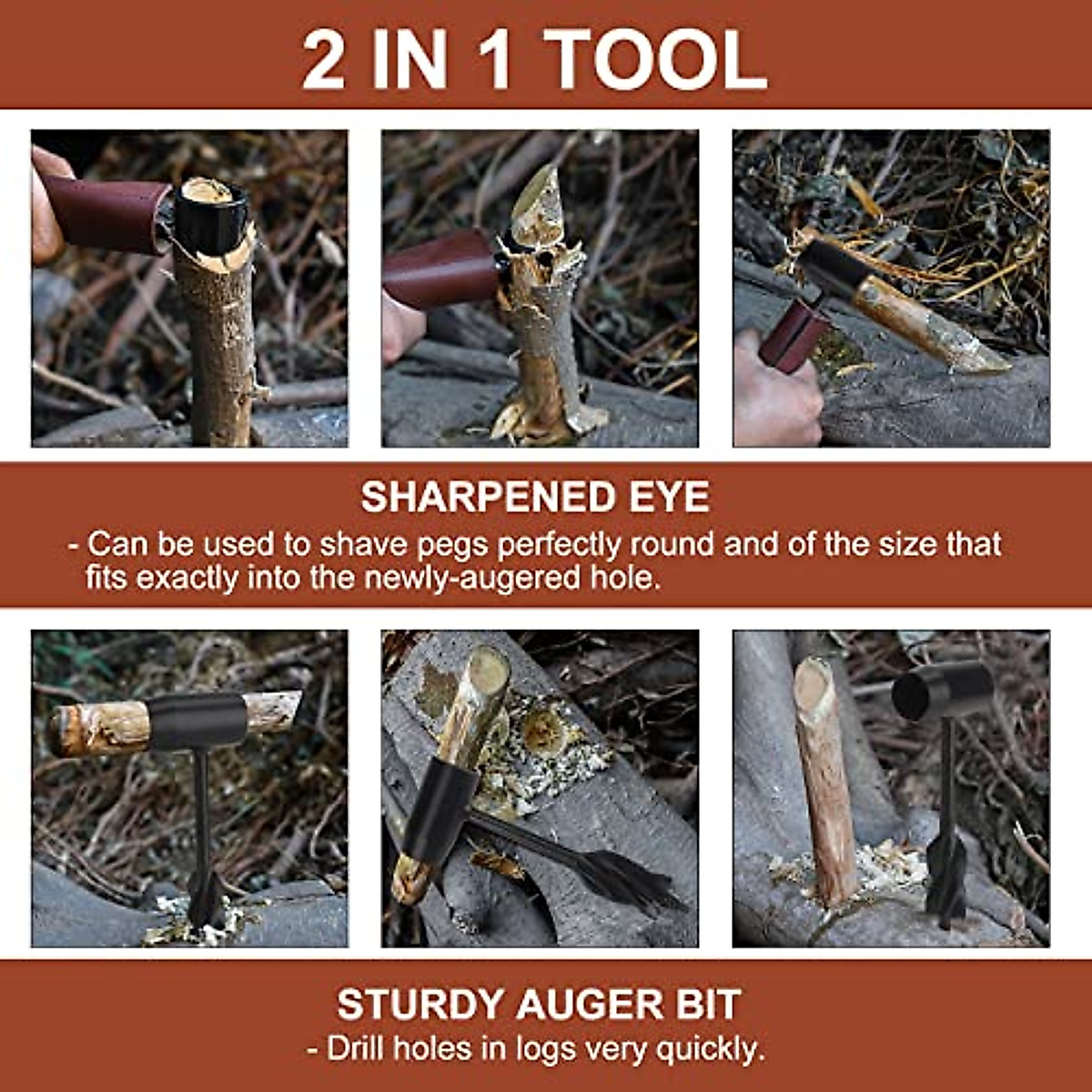 2 IN 1 TOOL

SHARPENED EYE

- Can be used to shave pegs perfectly round and of the size that fits exactly into the newly-augered hole.

STURDY AUGER BIT

- Drill holes in logs very quickly.