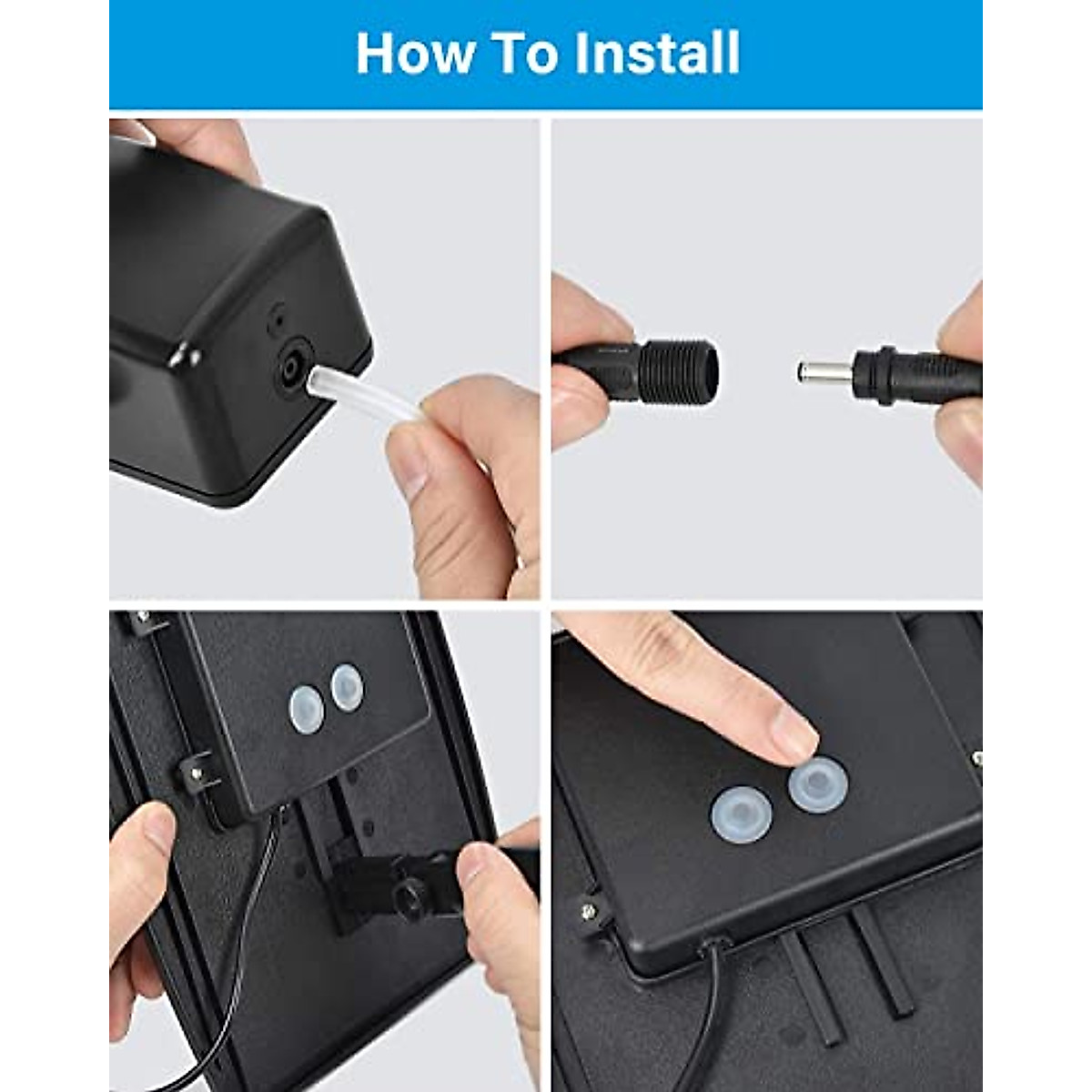 How To Install