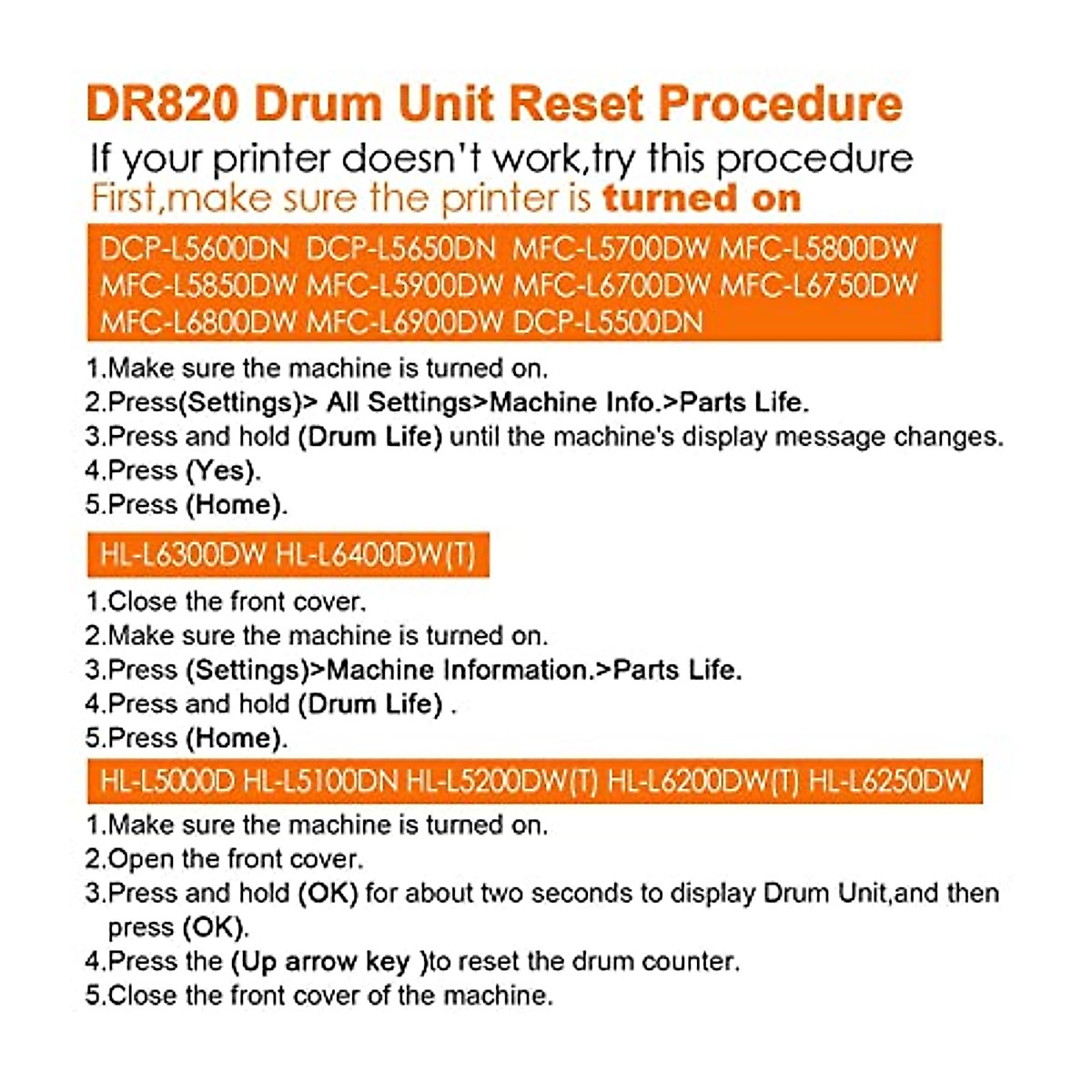 DR820 Drum Unit Reset Procedure

If your printer doesn't work,try this procedure

First,make sure the printer is turned on

DCP-L5600DN DCP-L5650DN MFC-L5700DW MFC-L5800DW MFC-L5850DW MFC-L5900DW MFC-L6700DW MFC-L6750DW MFC-L6800DW MFC-L6900DW DCP-L5500DN

1.Make sure the machine is turned on.
2.Press(Settings)> All Settings>Machine Info.>Parts Life.
3.Press and hold (Drum Life) until the machine's display message changes.
4.Press (Yes).
5.Press (Home).

HL-L6300DW HL-L6400DW(T)

1.Close the front cover.
2.Make sure the machine is turned on.
3.Press (Settings)>Machine Information.>Parts Life.
4.Press and hold (Drum Life) .
5.Press (Home).

HL-L5000D HL-L5100DN HL-L5200DW(T) HL-L6200DW(T) HL-L6250DW

1.Make sure the machine is turned on.
2.Open the front cover.
3.Press and hold (OK) for about two seconds to display Drum Unit,and then press (OK).
4.Press the (Up arrow key )to reset the drum counter.
5.Close the front cover of the machine.