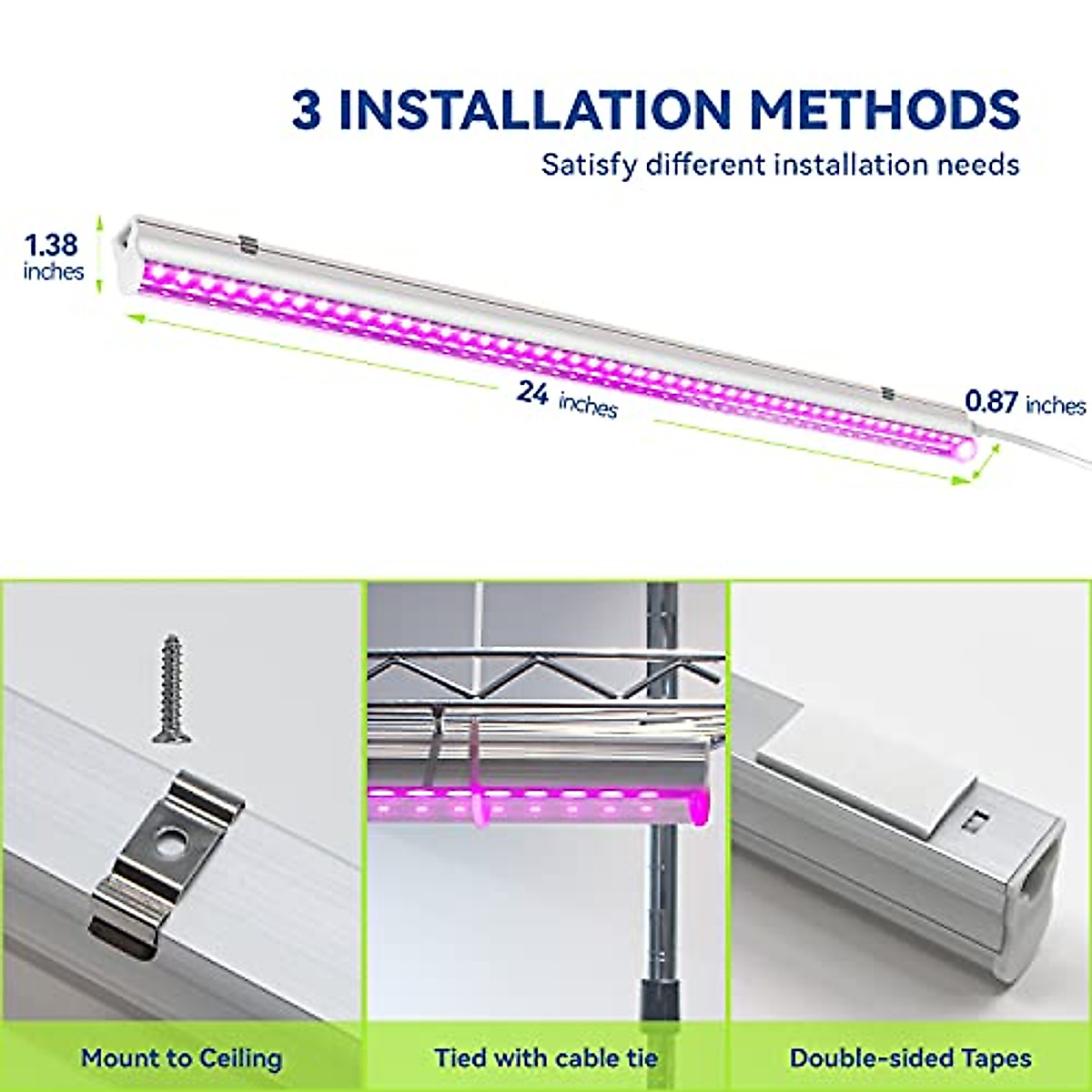 3 INSTALLATION METHODS

Satisfy different installation needs

1.38 inches

24 inches

0.87 inches

Mount to Ceiling

Tied with cable tie

Double-sided Tapes