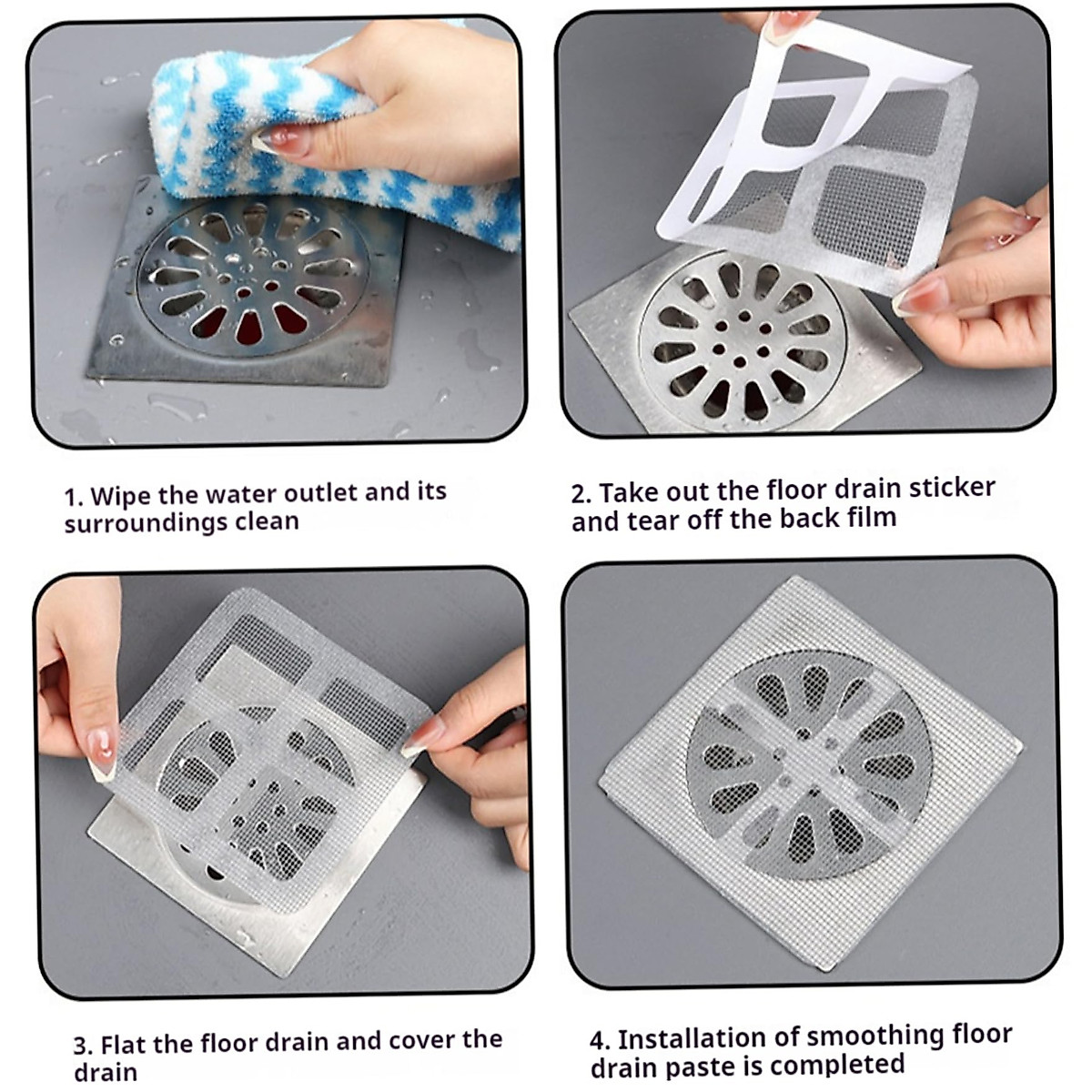 1. Wipe the water outlet and its surroundings clean

2. Take out the floor drain sticker and tear off the back film

3. Flat the floor drain and cover the drain

4. Installation of smoothing floor drain paste is completed