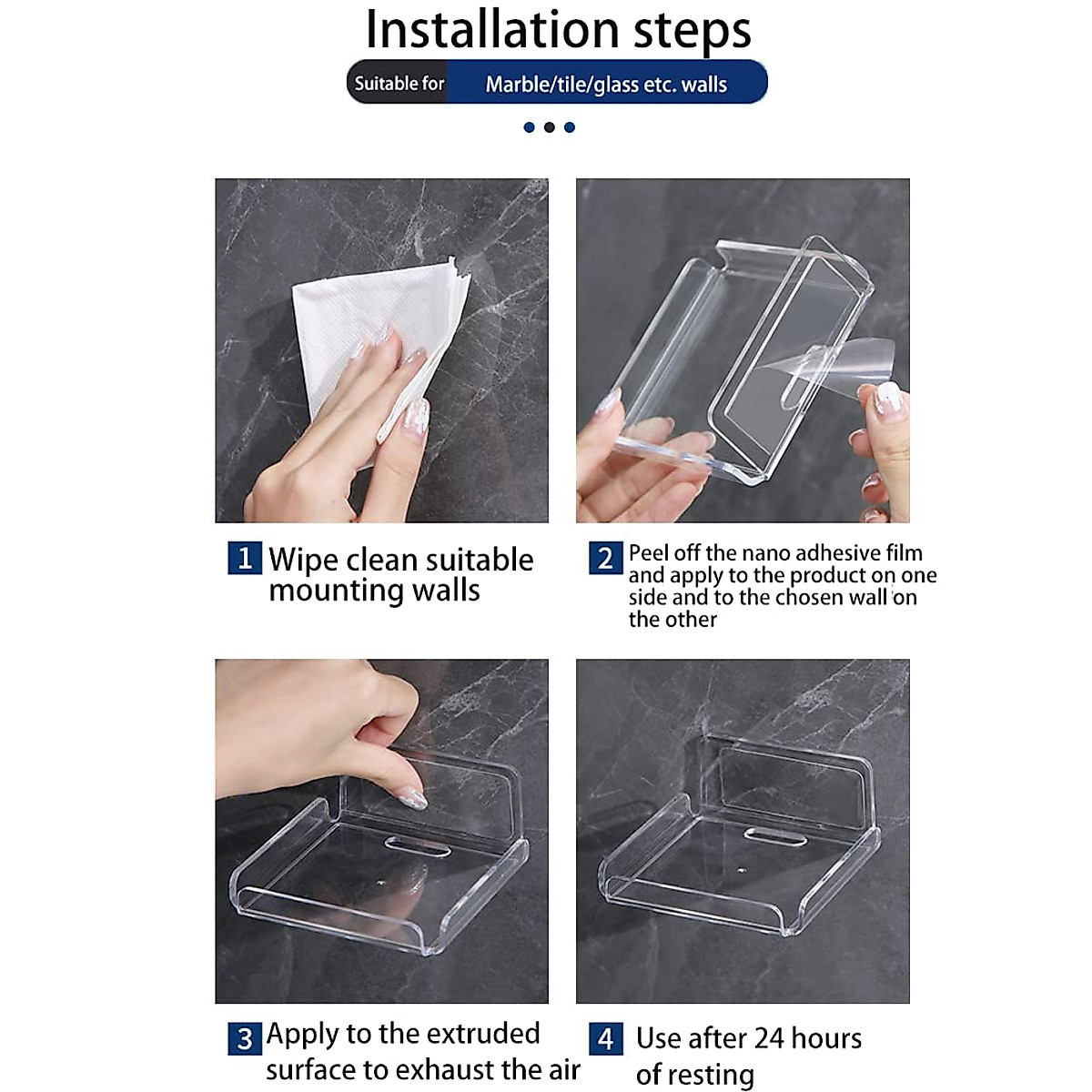 Installation steps

Suitable for Marble/tile/glass etc. walls

1 Wipe clean suitable mounting walls

2 Peel off the nano adhesive film and apply to the product on one side and to the chosen wall on the other

3 Apply to the extruded surface to exhaust the air

4 Use after 24 hours of resting