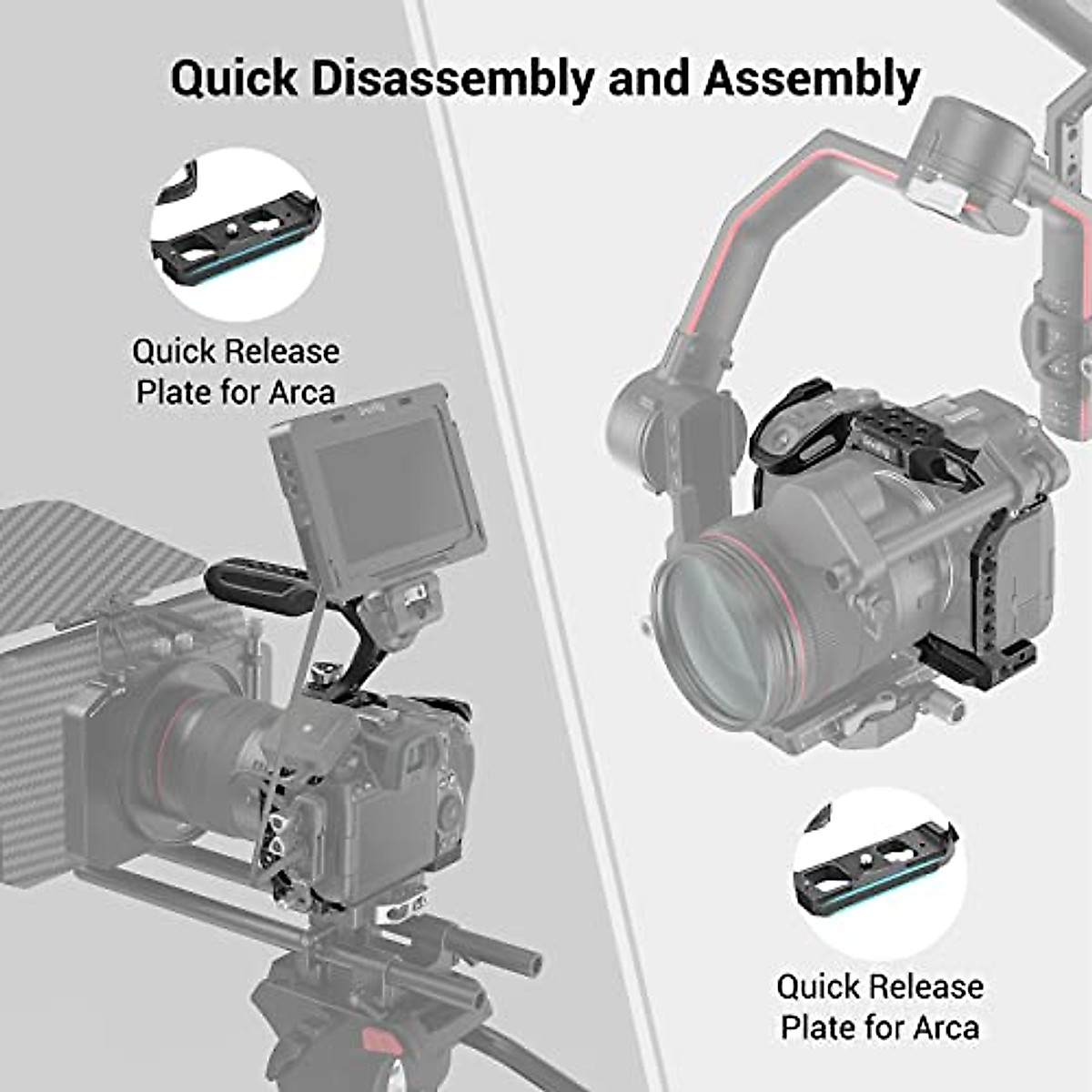 Quick Disassembly and Assembly

Quick Release Plate for Arca

Quick Release Plate for Arca