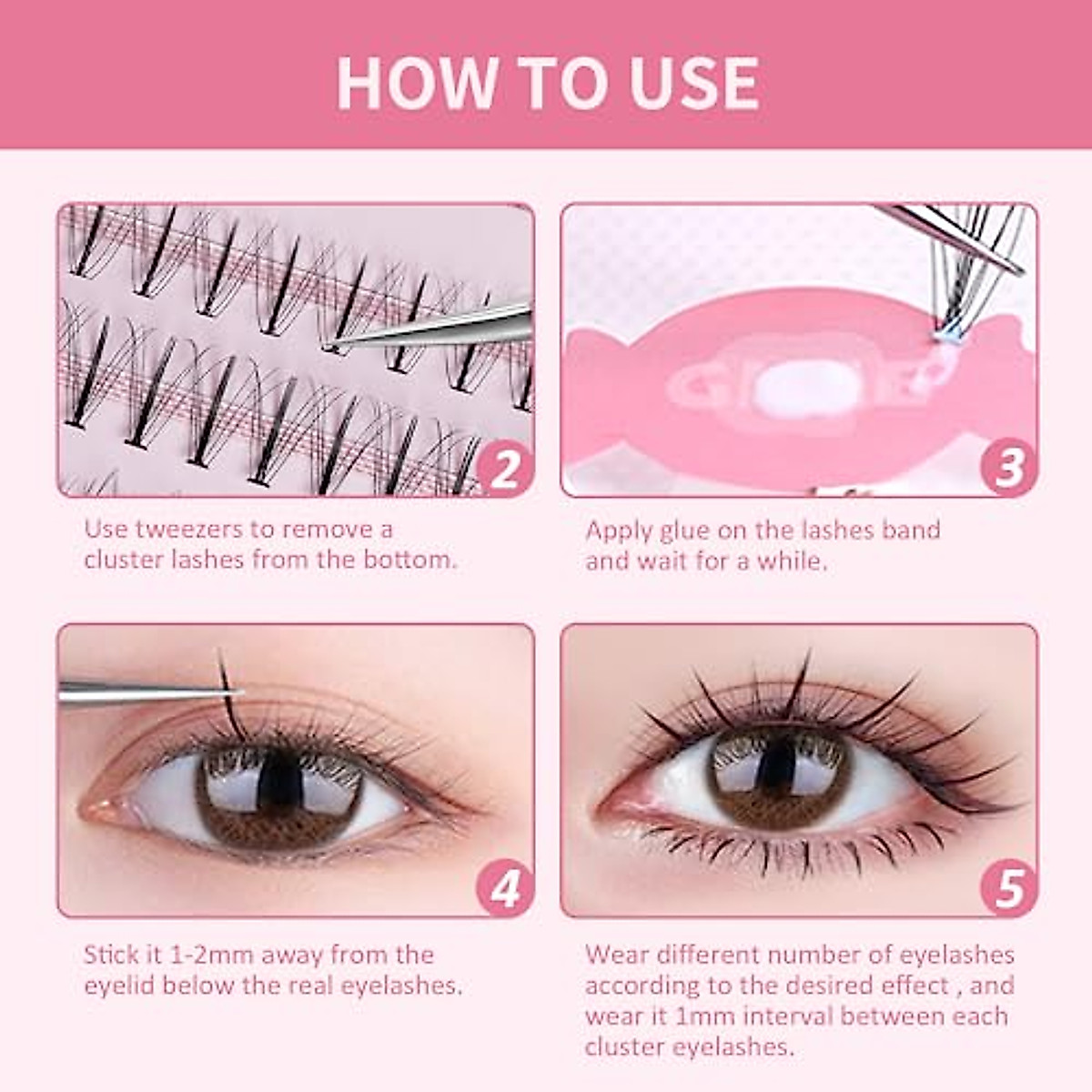 HOW TO USE

2

Use tweezers to remove a cluster lashes from the bottom.

GLUE

3

Apply glue on the lashes band and wait for a while.

4

Stick it 1-2mm away from the eyelid below the real eyelashes.

5

Wear different number of eyelashes according to the desired effect , and wear it 1mm interval between each cluster eyelashes.