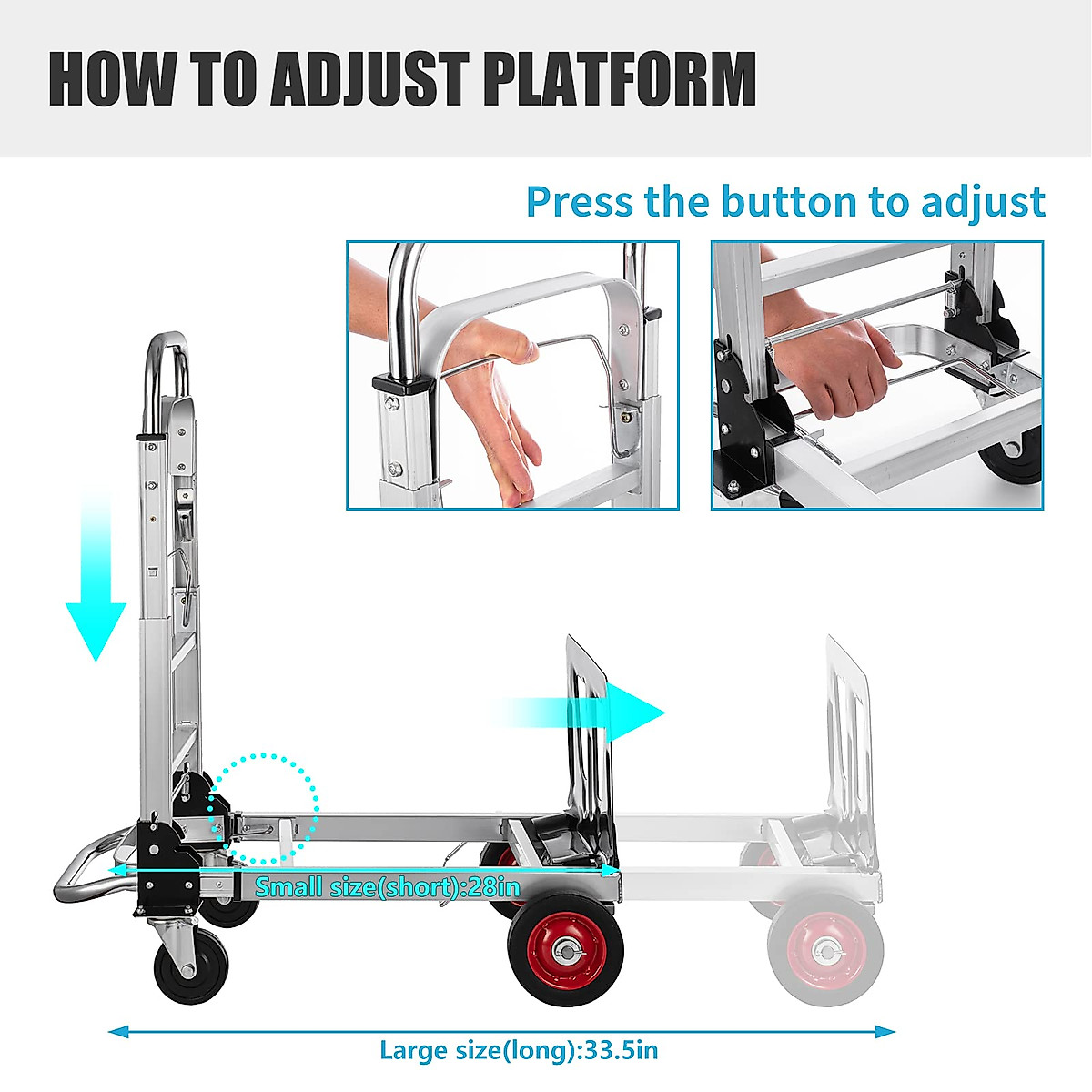 HOW TO ADJUST PLATFORM

Press the button to adjust

Small size(short):28in

Large size(long):33.5in