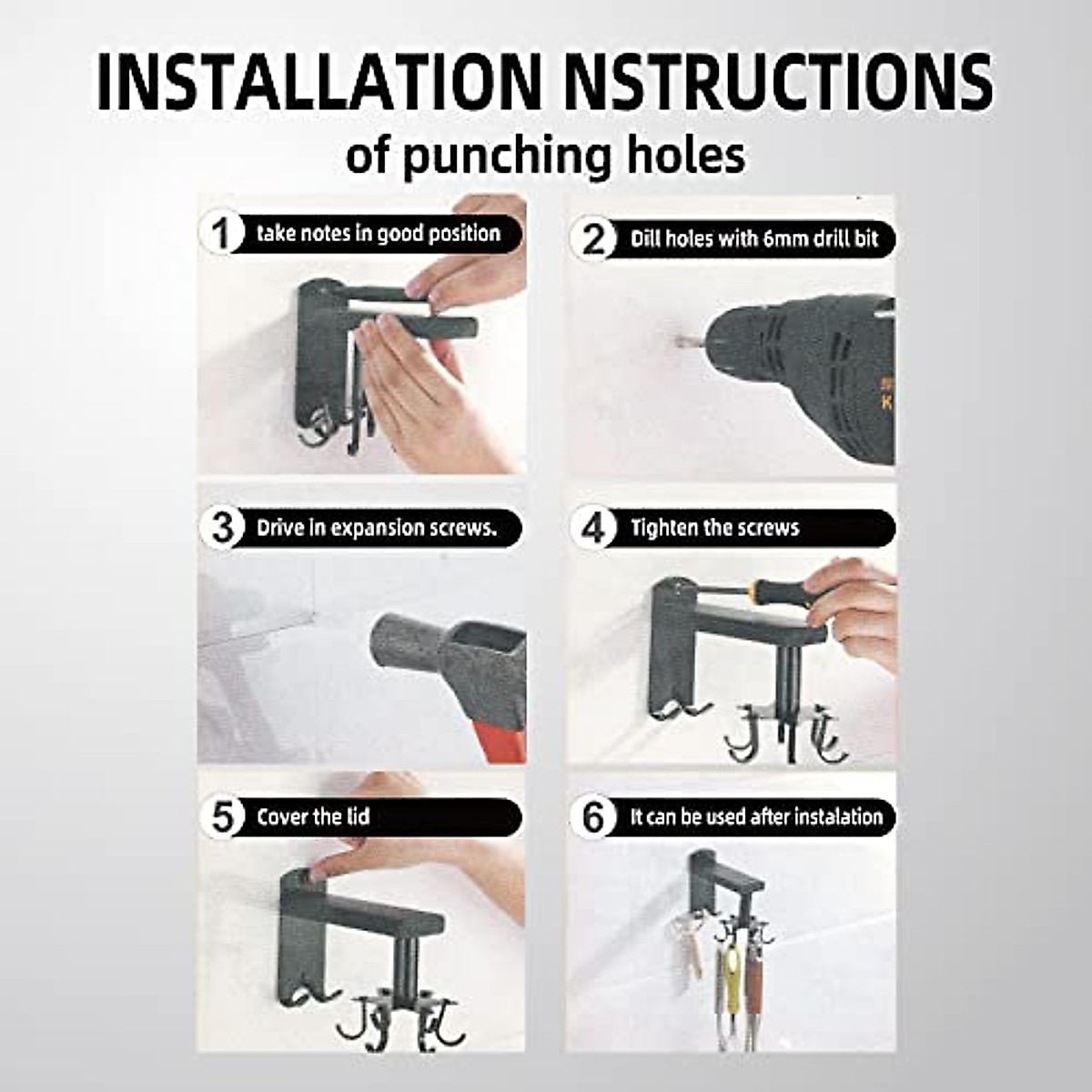 INSTALLATION NSTRUCTIONS
of punching holes

1 take notes in good position

2 Dill holes with 6mm drill bit

3 Drive in expansion screws.

4 Tighten the screws

5 Cover the lid

6 It can be used after instalation