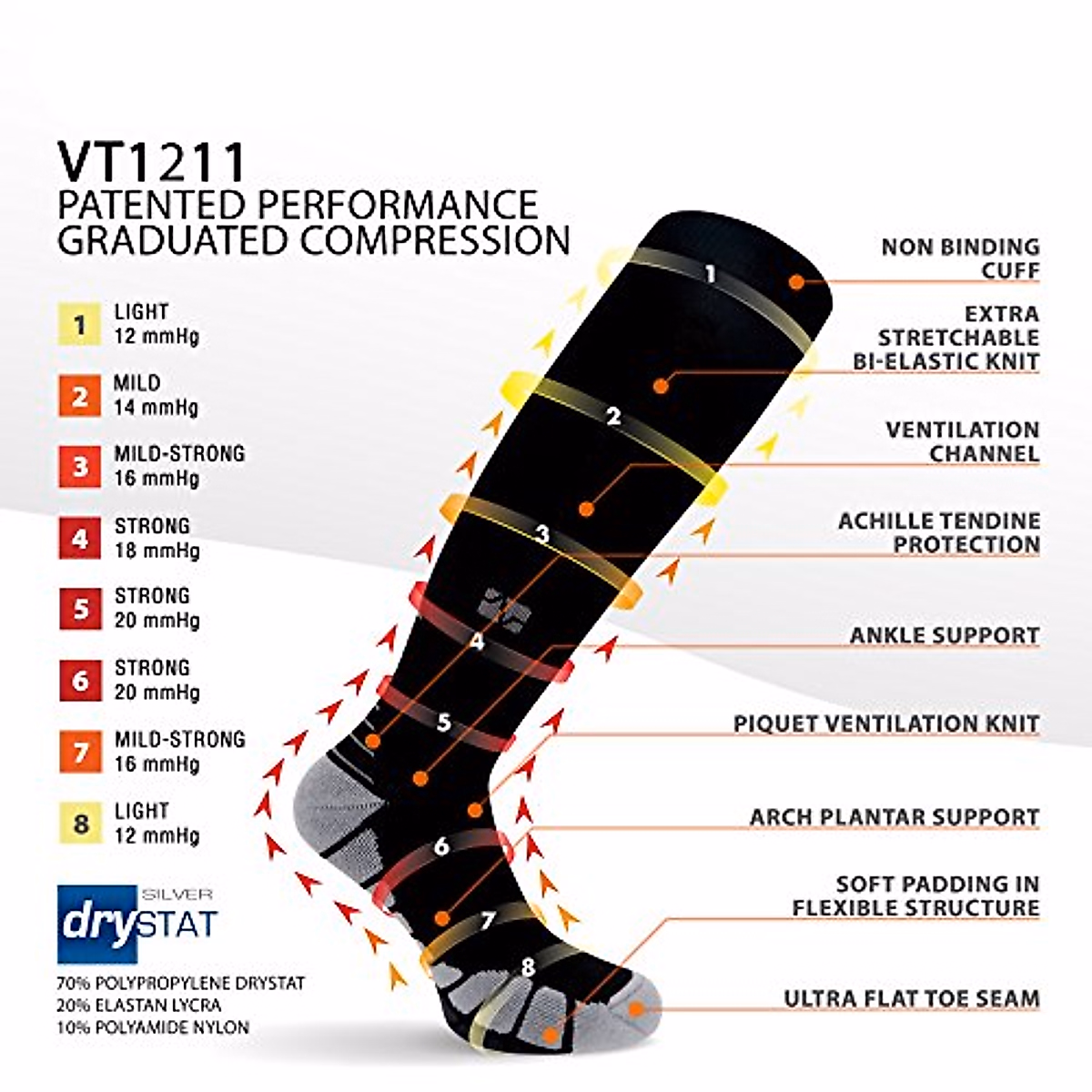 VT1211
PATENTED PERFORMANCE
GRADUATED COMPRESSION

1 LIGHT 12 mmHg
2 MILD 14 mmHg
3 MILD-STRONG 16 mmHg
4 STRONG 18 mmHg
5 STRONG 20 mmHg
6 STRONG 20 mmHg
7 MILD-STRONG 16 mmHg
8 LIGHT 12 mmHg

SILVER
drySTAT

70% POLYPROPYLENE DRYSTAT
20% ELASTAN LYCRA
10% POLYAMIDE NYLON

1
2
3
4
5
6
7
8

NON BINDING CUFF
EXTRA STRETCHABLE BI-ELASTIC KNIT
VENTILATION CHANNEL
ACHILLE TENDINE PROTECTION
ANKLE SUPPORT
PIQUET VENTILATION KNIT
ARCH PLANTAR SUPPORT
SOFT PADDING IN FLEXIBLE STRUCTURE
ULTRA FLAT TOE SEAM