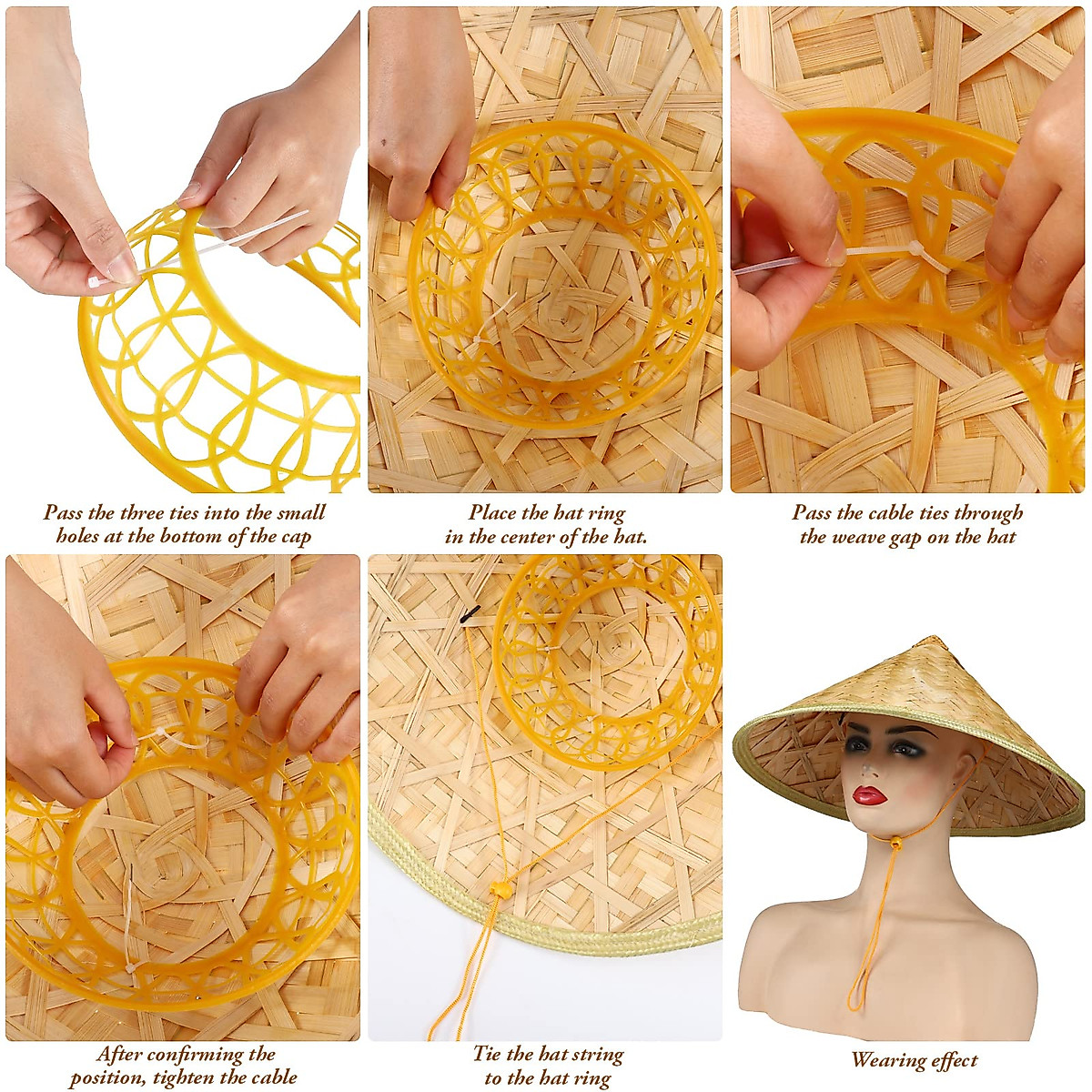 Pass the three ties into the small holes at the bottom of the cap

Place the hat ring in the center of the hat.

Pass the cable ties through the weave gap on the hat

After confirming the position, tighten the cable

Tie the hat string to the hat ring

Wearing effect