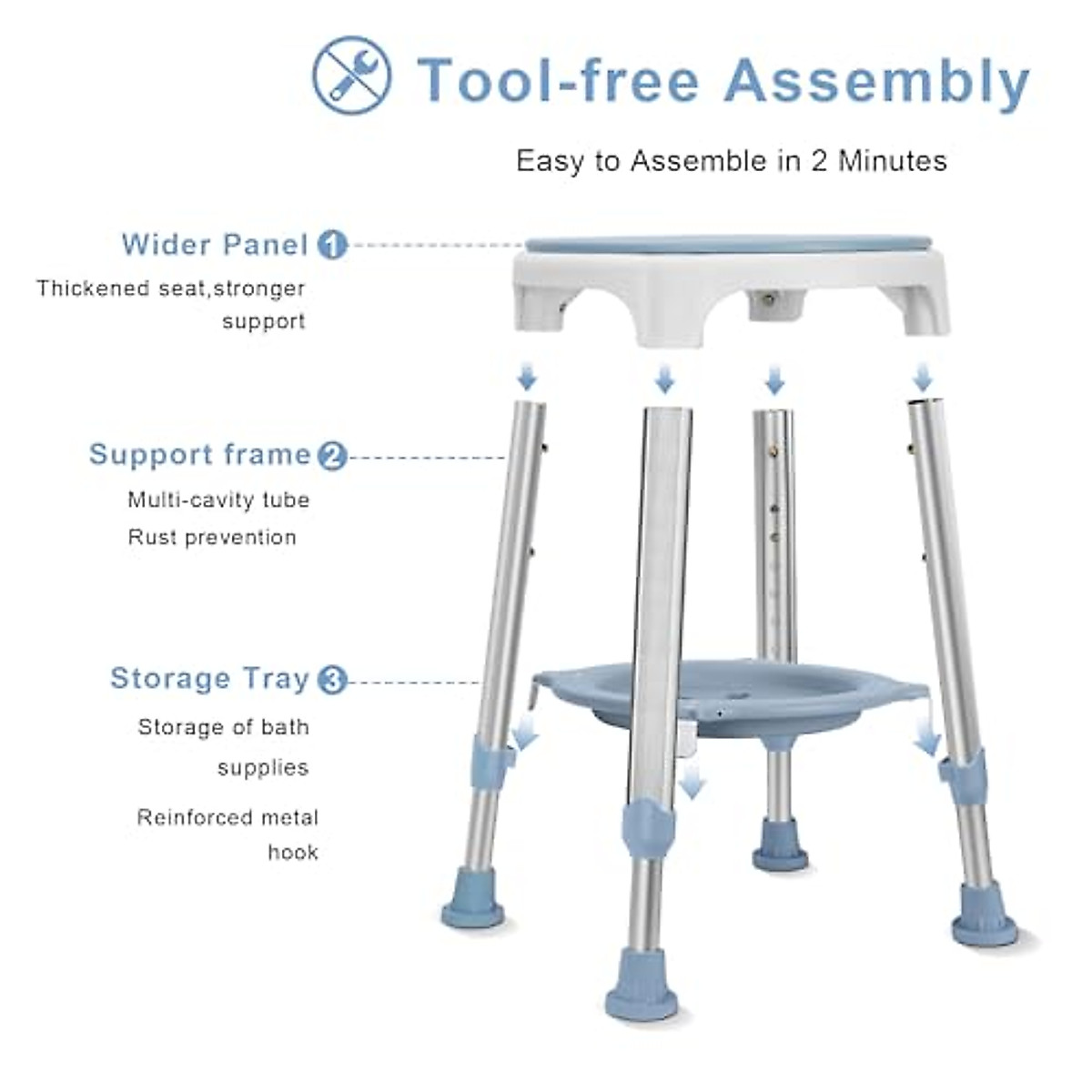 Tool-free Assembly

Easy to Assemble in 2 Minutes

Wider Panel 1

Thickened seat,stronger support

Support frame 2

Multi-cavity tube
Rust prevention

Storage Tray 3

Storage of bath supplies

Reinforced metal hook