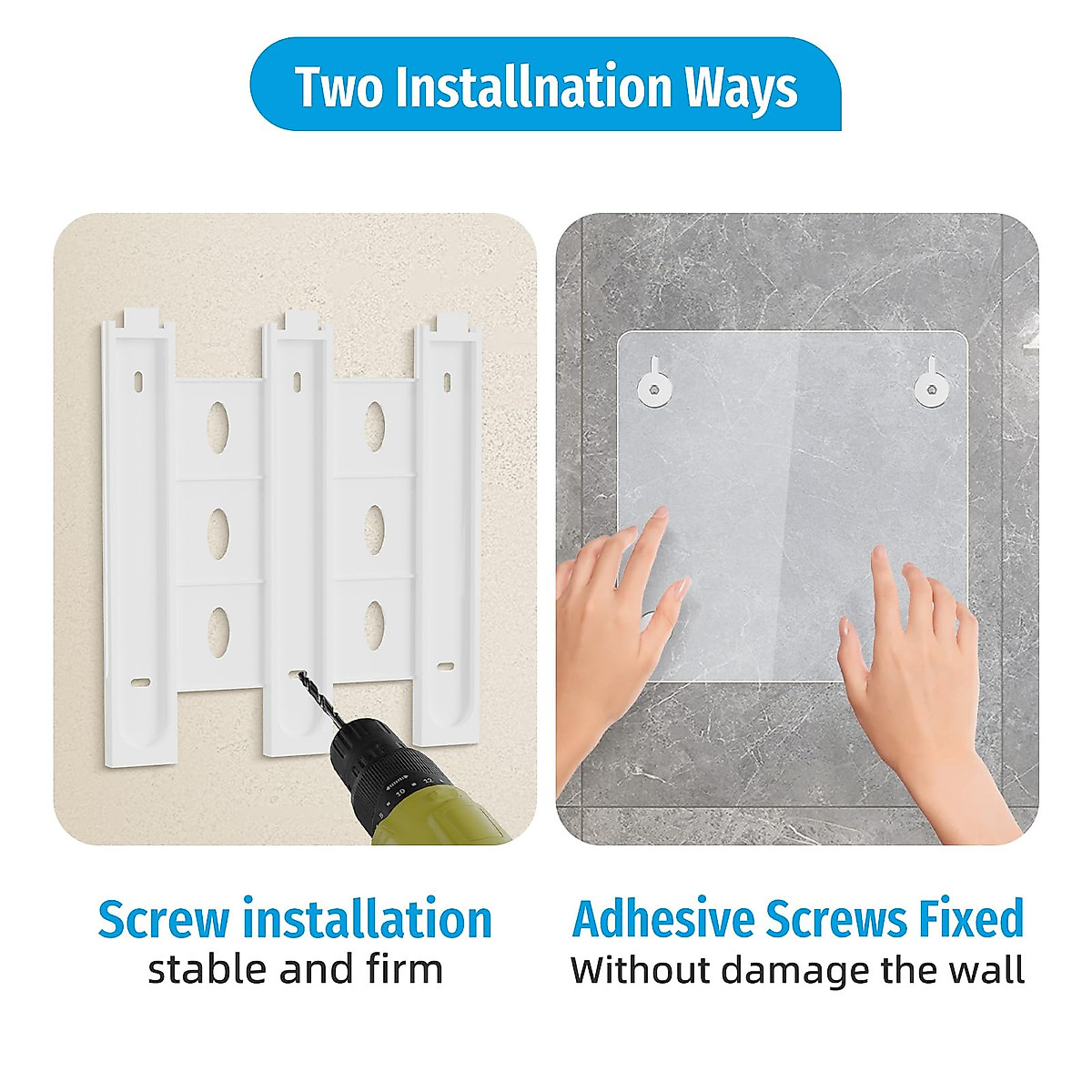 Two Installnation Ways

Screw installation
stable and firm

Adhesive Screws Fixed
Without damage the wall