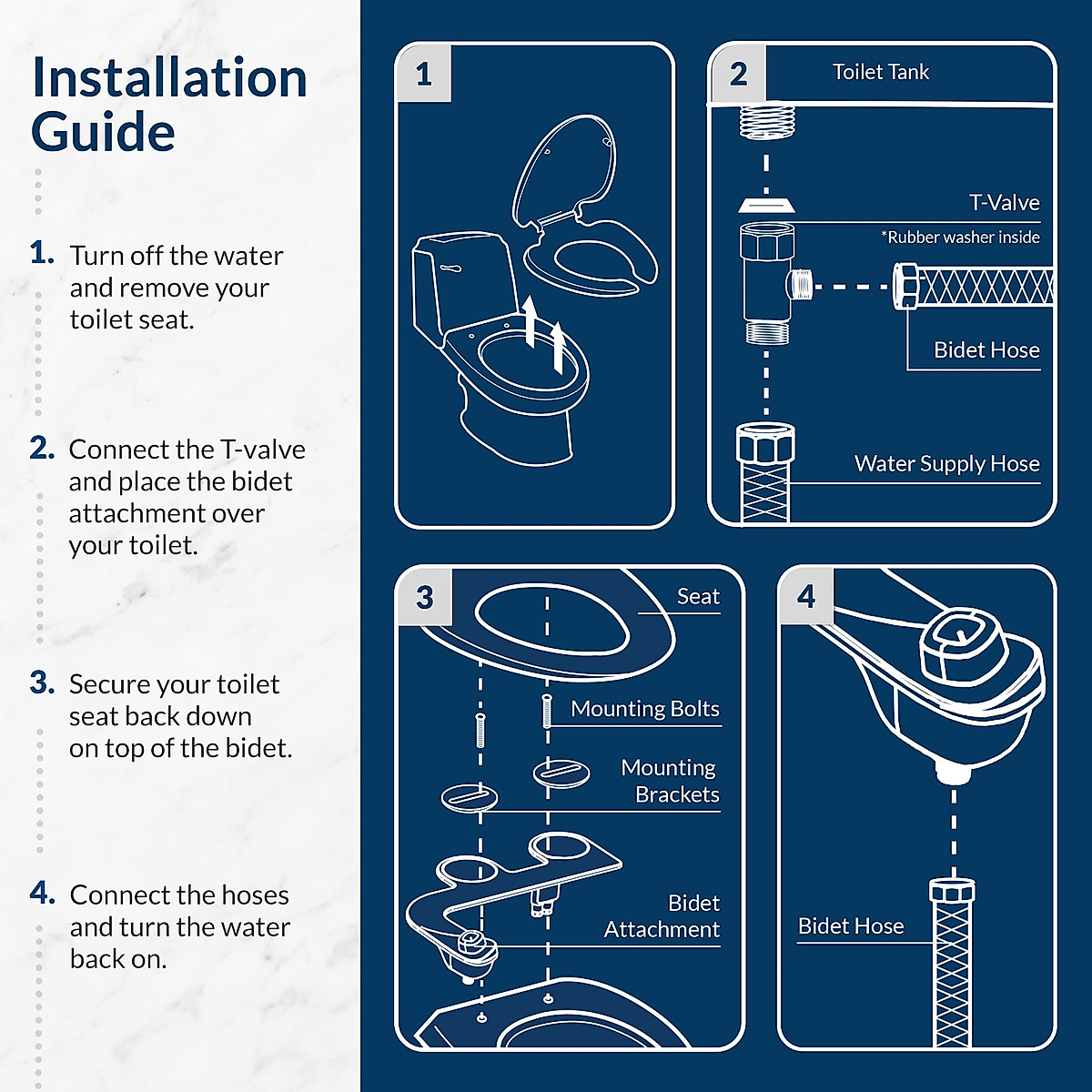 Installation Guide

1. Turn off the water and remove your toilet seat.

2. Connect the T-valve and place the bidet attachment over your toilet.

3. Secure your toilet seat back down on top of the bidet.

4. Connect the hoses and turn the water back on.

1

2

Toilet Tank

T-Valve

*Rubber washer inside

Bidet Hose

Water Supply Hose

3

Seat

Mounting Bolts

Mounting Brackets

Bidet Attachment

4

Bidet Hose