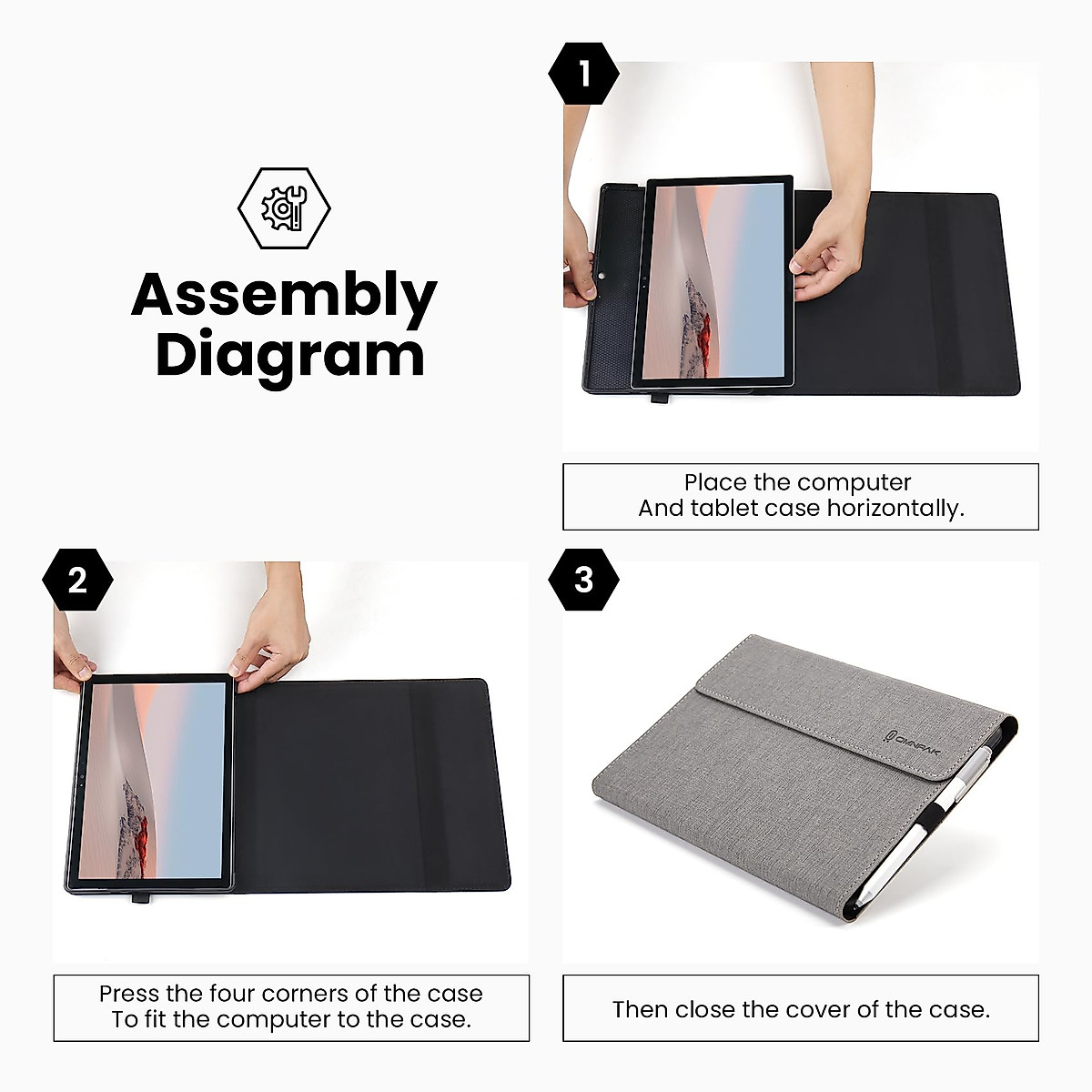 Assembly Diagram

1

Place the computer
And tablet case horizontally.

2

Press the four corners of the case
To fit the computer to the case.

3

OMNPAK

Then close the cover of the case.