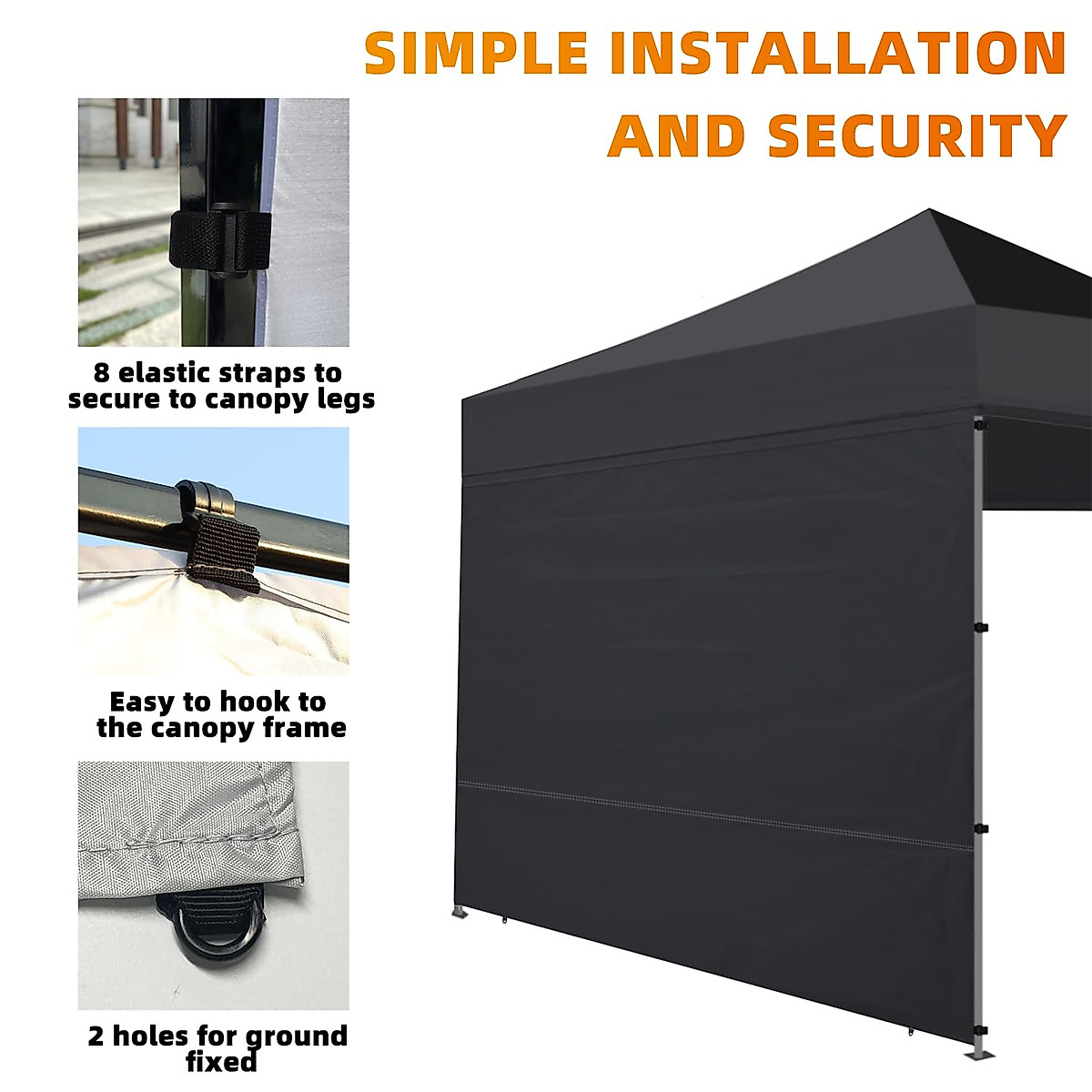 SIMPLE INSTALLATION AND SECURITY

8 elastic straps to secure to canopy legs

Easy to hook to the canopy frame

2 holes for ground fixed