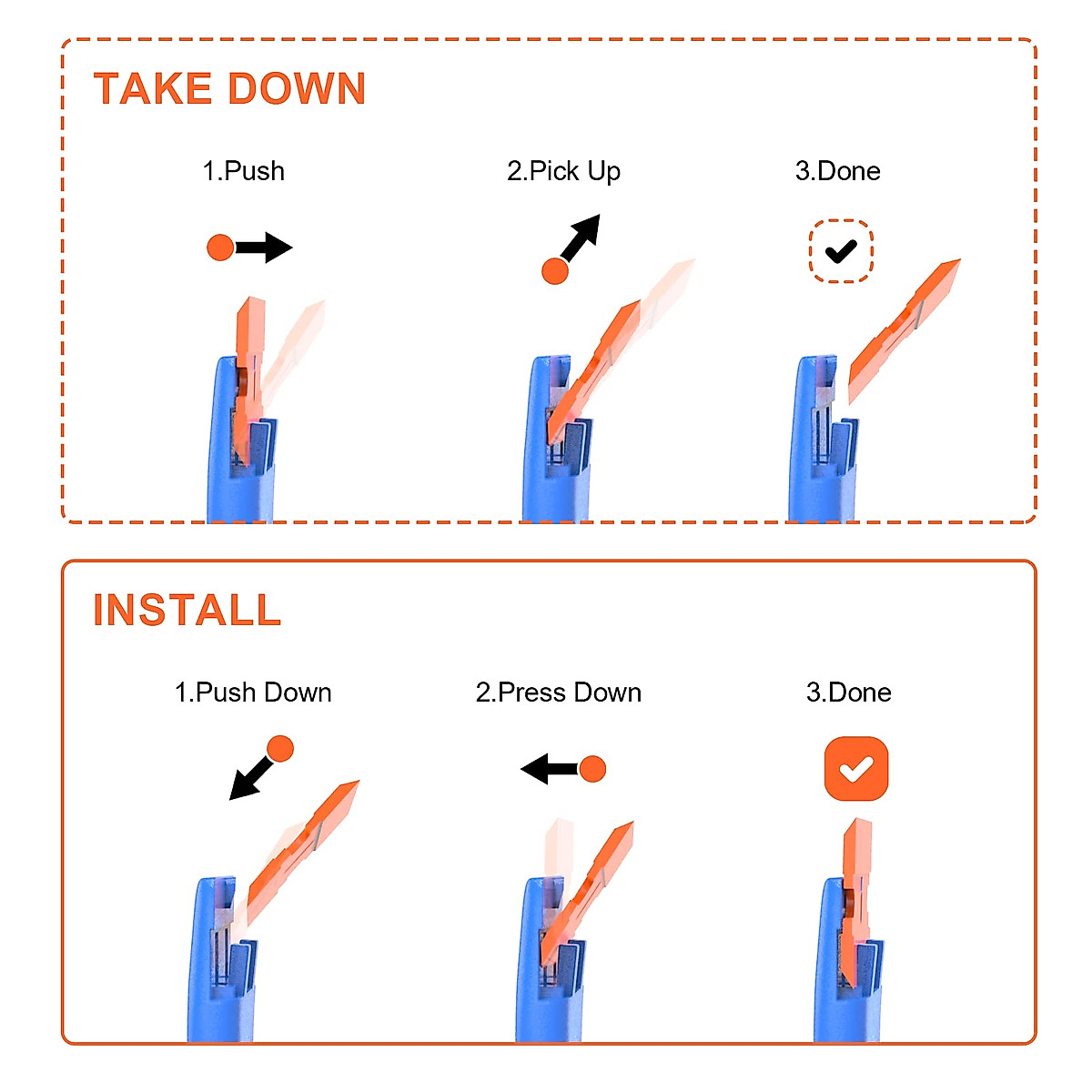 TAKE DOWN

1.Push

2.Pick Up

3.Done

INSTALL

1.Push Down

2.Press Down

3.Done